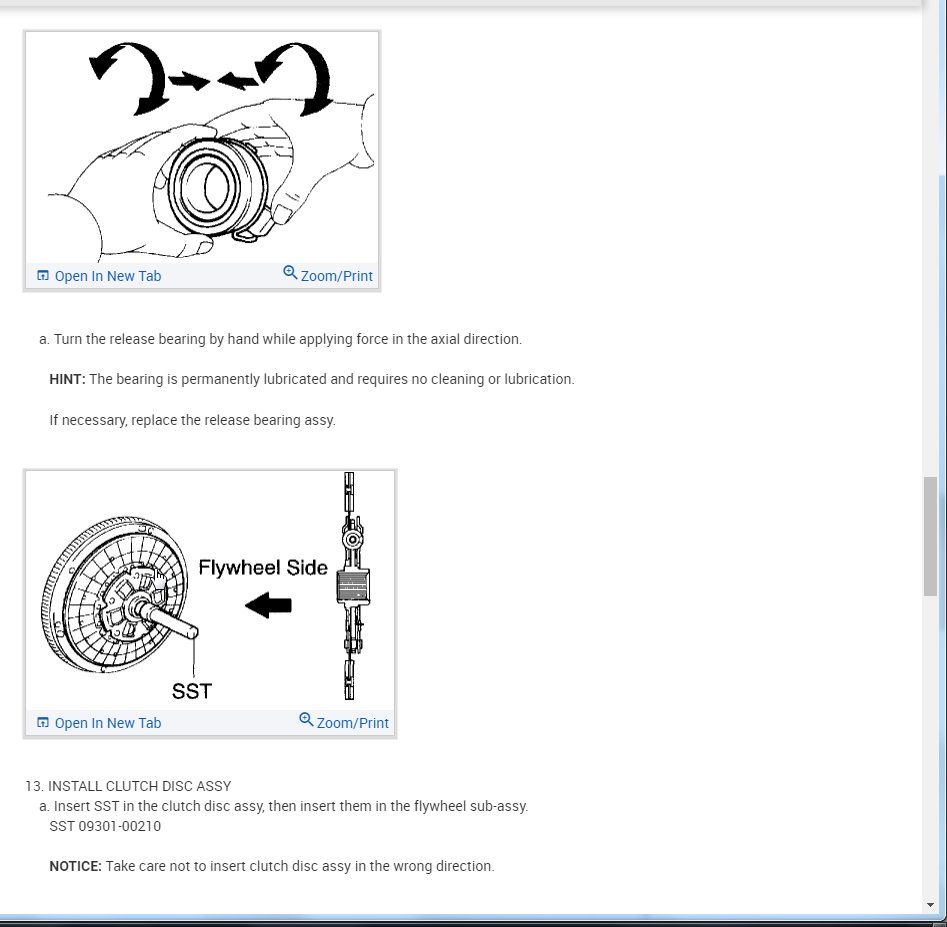 Open In New Tab
Zoom/Print

a. Turn the release bearing by hand while applying force in the axial direction.

HINT: The bearing is permanently lubricated and requires no cleaning or lubrication.

If necessary, replace the release bearing assy.

Flywheel Side
SST
Open In New Tab
Zoom/Print

13. INSTALL CLUTCH DISC ASSY
a. Insert SST in the clutch disc assy, then insert them in the flywheel sub-assy.
SST 09301-00210

NOTICE: Take care not to insert clutch disc assy in the wrong direction.