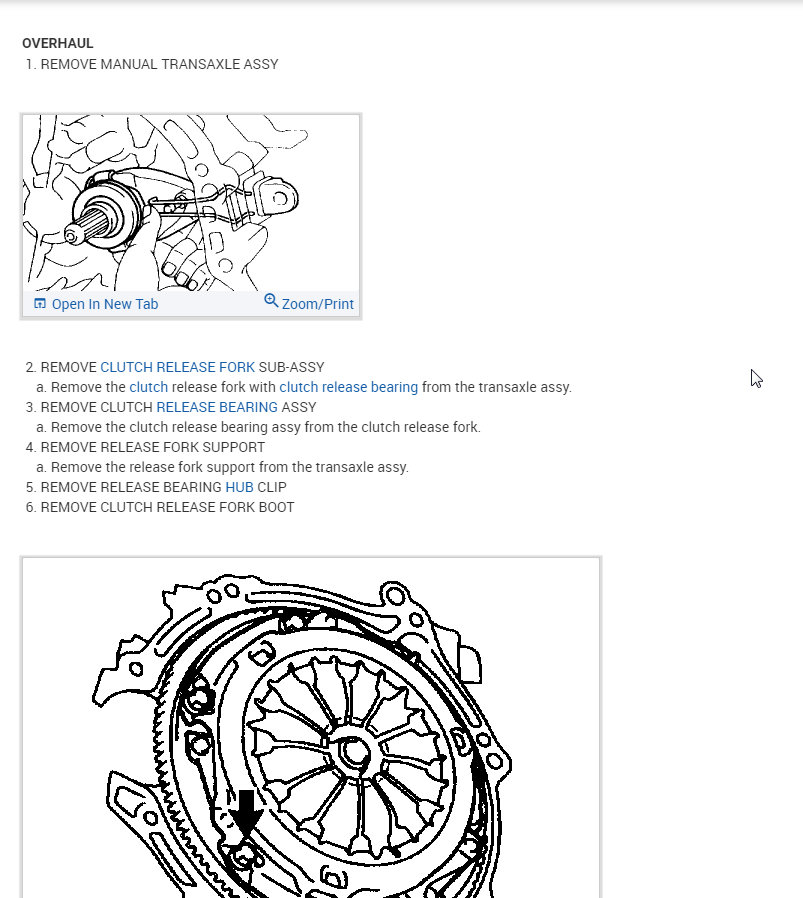 OVERHAUL
1. REMOVE MANUAL TRANSAXLE ASSY

Open In New Tab
Zoom/Print

2. REMOVE CLUTCH RELEASE FORK SUB-ASSY
a. Remove the clutch release fork with clutch release bearing from the transaxle assy.
3. REMOVE CLUTCH RELEASE BEARING ASSY
a. Remove the clutch release bearing assy from the clutch release fork.
4. REMOVE RELEASE FORK SUPPORT
a. Remove the release fork support from the transaxle assy.
5. REMOVE RELEASE BEARING HUB CLIP
6. REMOVE CLUTCH RELEASE FORK BOOT