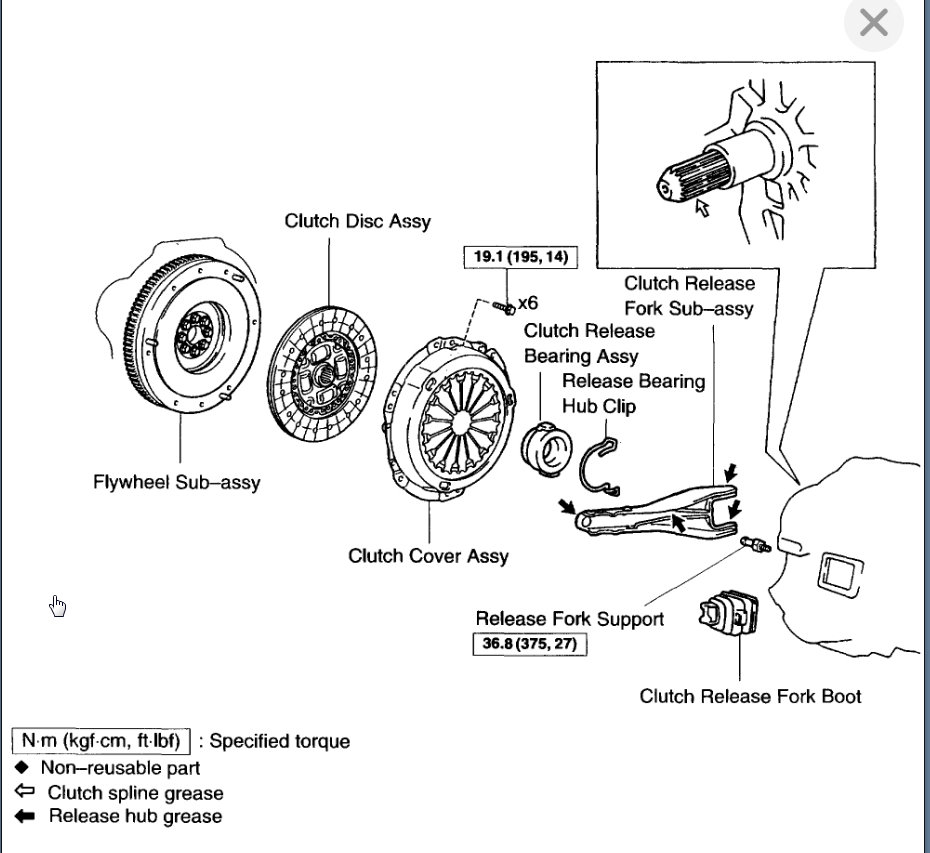 Clutch Disc Assy

19.1 (195, 14)

x6

Clutch Release Fork Sub–assy

Clutch Release Bearing Assy

Release Bearing Hub Clip

Flywheel Sub–assy

Clutch Cover Assy

Release Fork Support

36.8 (375, 27)

Clutch Release Fork Boot

N·m (kgf·cm, ft·lbf) : Specified torque
◆ Non–reusable part
⇦ Clutch spline grease
⬅ Release hub grease