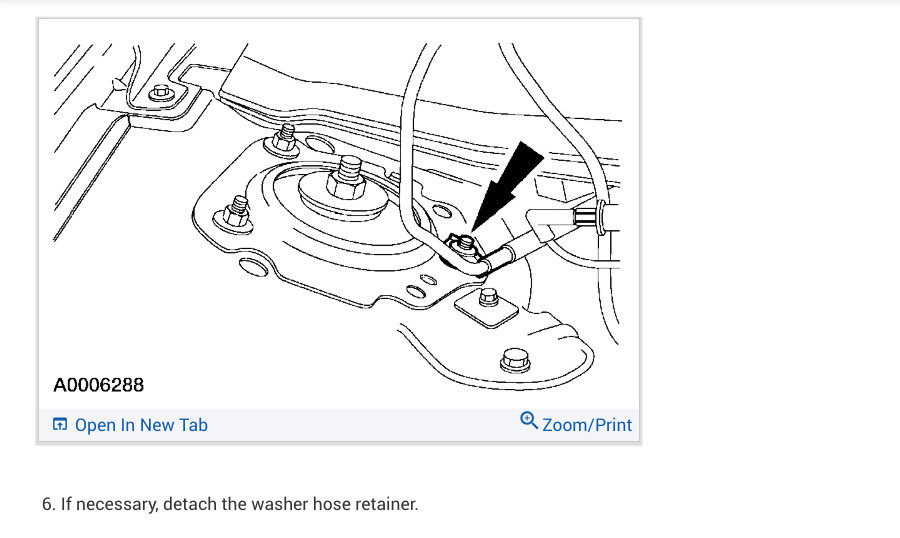 A0006288

Open In New Tab

Zoom/Print

6. If necessary, detach the washer hose retainer.