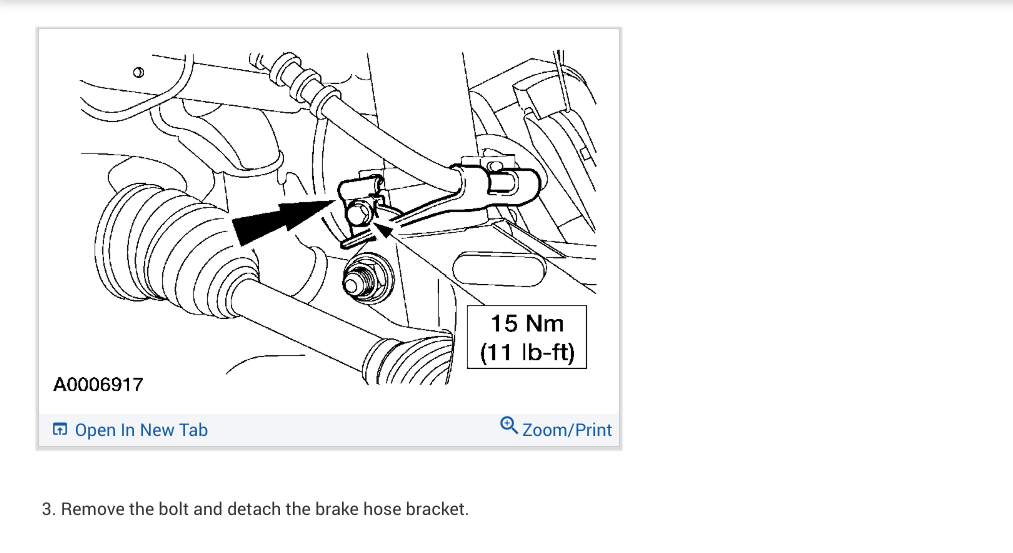 15 Nm
(11 lb-ft)

A0006917

Open In New Tab

Zoom/Print

3. Remove the bolt and detach the brake hose bracket.