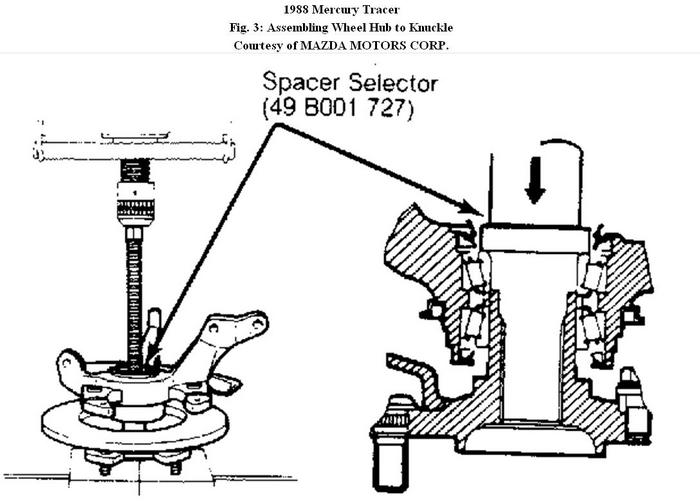 1988 Mercury Tracer
Fig. 3: Assembling Wheel Hub to Knuckle
Courtesy of MAZDA MOTORS CORP.

Spacer Selector
(49 B001 727)