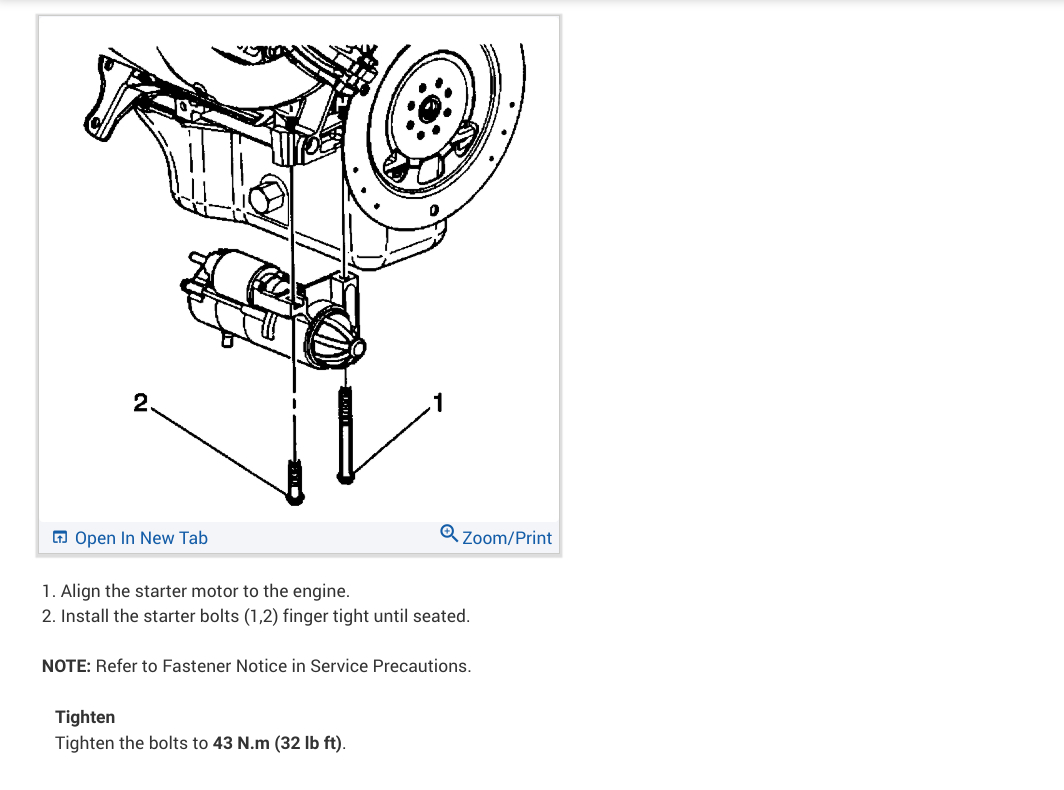 2

1

Open In New Tab

Zoom/Print

1. Align the starter motor to the engine.
2. Install the starter bolts (1,2) finger tight until seated.

NOTE: Refer to Fastener Notice in Service Precautions.

Tighten
Tighten the bolts to 43 N.m (32 lb ft).