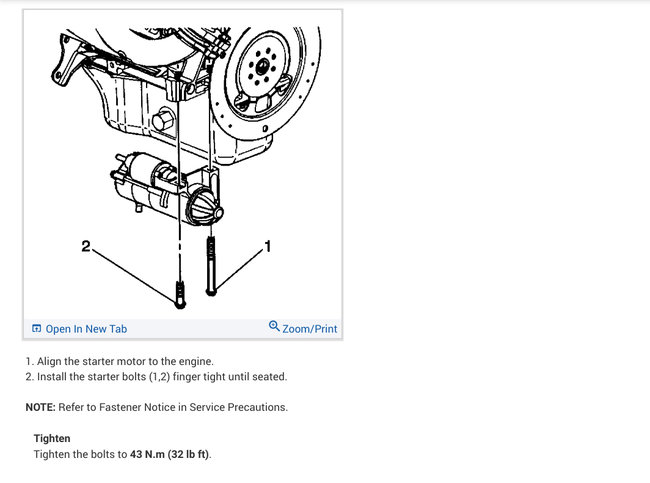 2

1

Open In New Tab

Zoom/Print

1. Align the starter motor to the engine.
2. Install the starter bolts (1,2) finger tight until seated.

NOTE: Refer to Fastener Notice in Service Precautions.

Tighten
Tighten the bolts to 43 N.m (32 lb ft).