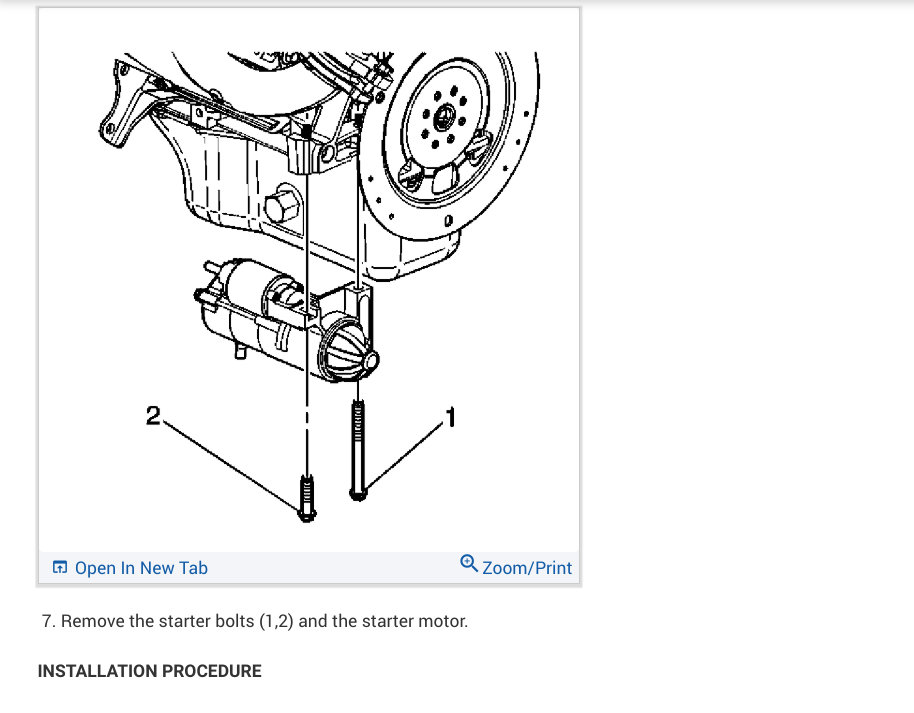 2

1

Open In New Tab

Zoom/Print

7. Remove the starter bolts (1,2) and the starter motor.

INSTALLATION PROCEDURE