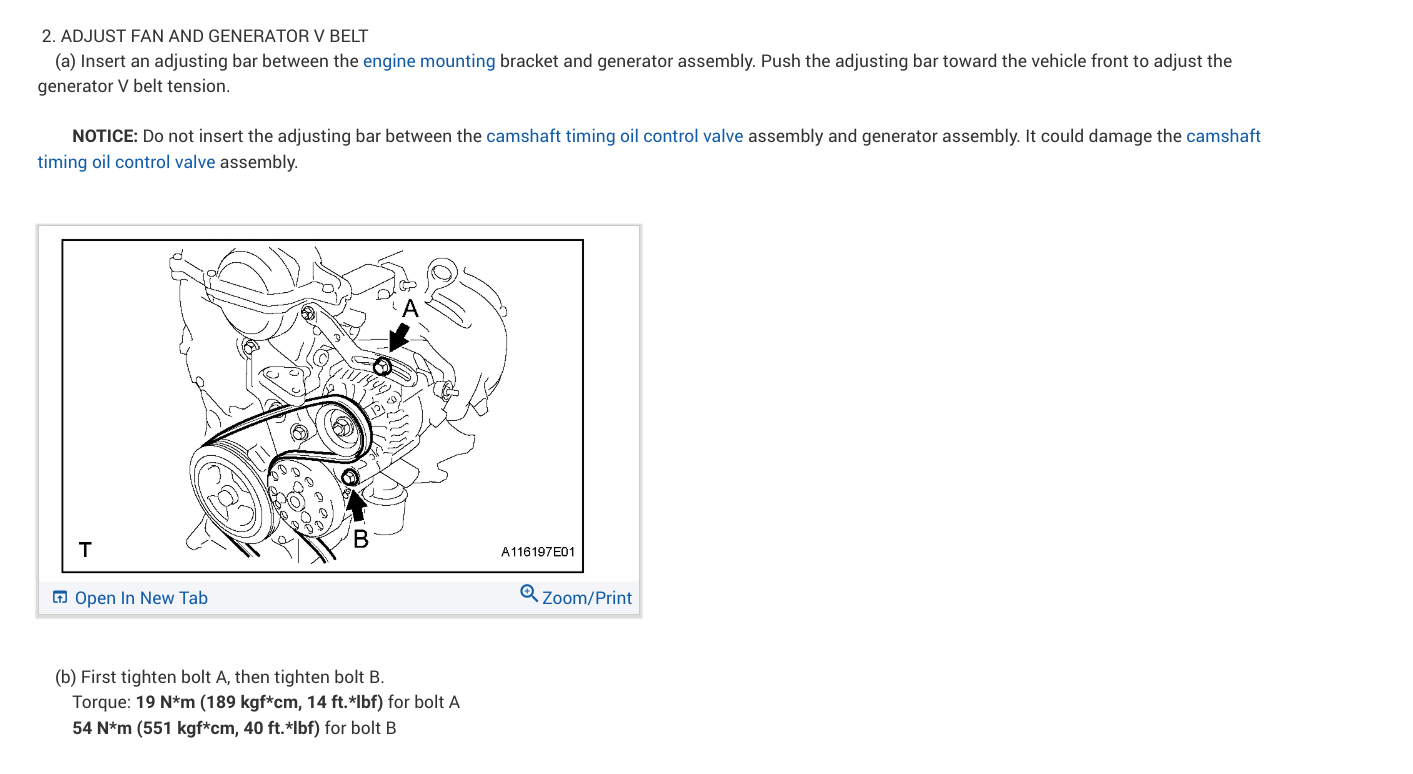 2. ADJUST FAN AND GENERATOR V BELT

(a) Insert an adjusting bar between the engine mounting bracket and generator assembly. Push the adjusting bar toward the vehicle front to adjust the generator V belt tension.

NOTICE: Do not insert the adjusting bar between the camshaft timing oil control valve assembly and generator assembly. It could damage the camshaft timing oil control valve assembly.

A

B

T

A116197E01

Open In New Tab

Zoom/Print

(b) First tighten bolt A, then tighten bolt B.

Torque: 19 N*m (189 kgf*cm, 14 ft.*lbf) for bolt A

54 N*m (551 kgf*cm, 40 ft.*lbf) for bolt B