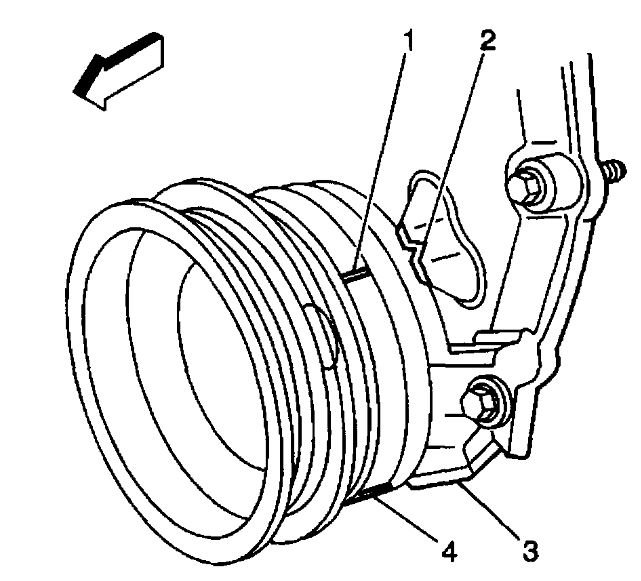 1
2
4
3