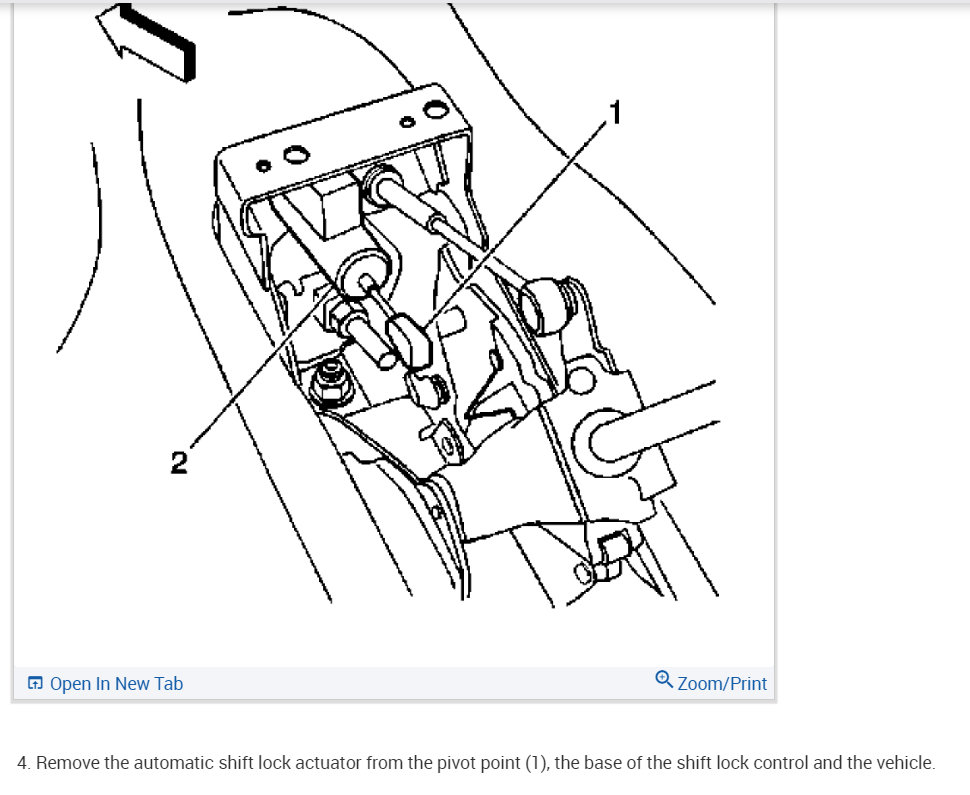 1

2

Open In New Tab

Zoom/Print

4. Remove the automatic shift lock actuator from the pivot point (1), the base of the shift lock control and the vehicle.