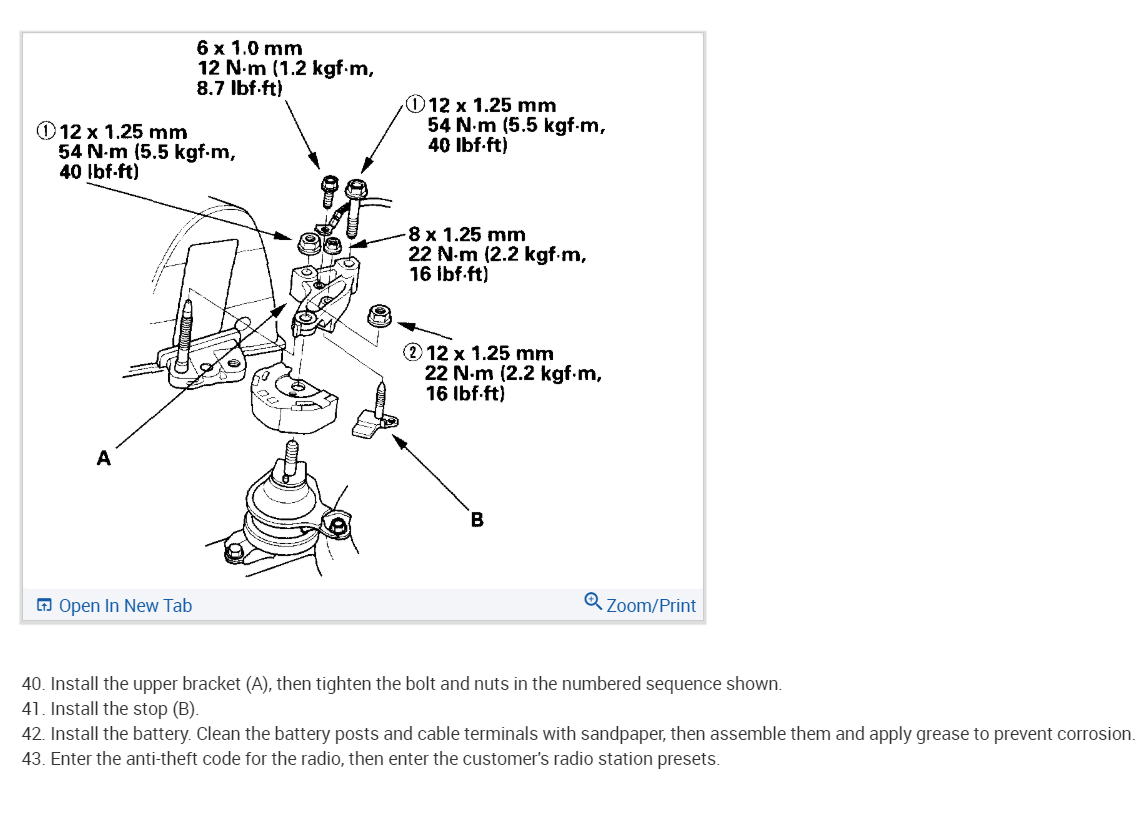 6 x 1.0 mm
12 N·m (1.2 kgf·m, 8.7 lbf·ft)

① 12 x 1.25 mm
54 N·m (5.5 kgf·m, 40 lbf·ft)

① 12 x 1.25 mm
54 N·m (5.5 kgf·m, 40 lbf·ft)

8 x 1.25 mm
22 N·m (2.2 kgf·m, 16 lbf·ft)

② 12 x 1.25 mm
22 N·m (2.2 kgf·m, 16 lbf·ft)

A

B

Open In New Tab

Zoom/Print

40. Install the upper bracket (A), then tighten the bolt and nuts in the numbered sequence shown.
41. Install the stop (B).
42. Install the battery. Clean the battery posts and cable terminals with sandpaper, then assemble them and apply grease to prevent corrosion.
43. Enter the anti-theft code for the radio, then enter the customer's radio station presets.