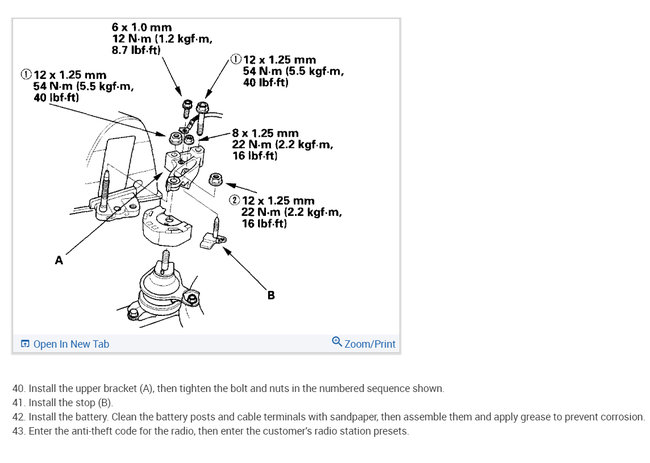 6 x 1.0 mm
12 N·m (1.2 kgf·m, 8.7 lbf·ft)

① 12 x 1.25 mm
54 N·m (5.5 kgf·m, 40 lbf·ft)

① 12 x 1.25 mm
54 N·m (5.5 kgf·m, 40 lbf·ft)

8 x 1.25 mm
22 N·m (2.2 kgf·m, 16 lbf·ft)

② 12 x 1.25 mm
22 N·m (2.2 kgf·m, 16 lbf·ft)

A

B

Open In New Tab

Zoom/Print

40. Install the upper bracket (A), then tighten the bolt and nuts in the numbered sequence shown.
41. Install the stop (B).
42. Install the battery. Clean the battery posts and cable terminals with sandpaper, then assemble them and apply grease to prevent corrosion.
43. Enter the anti-theft code for the radio, then enter the customer's radio station presets.