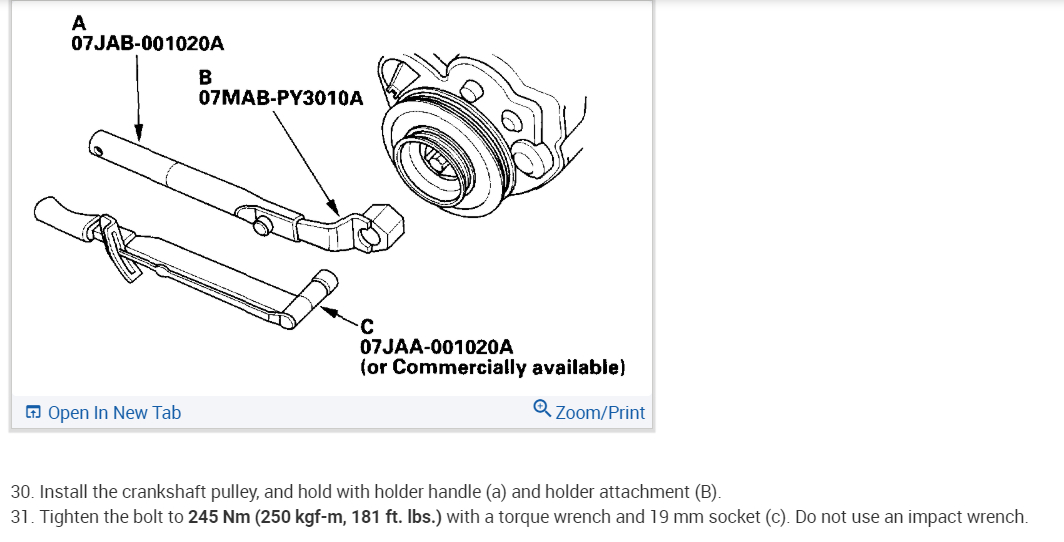 A
07JAB-001020A

B
07MAB-PY3010A

C
07JAA-001020A
(or Commercially available)

Open In New Tab

Zoom/Print

30. Install the crankshaft pulley, and hold with holder handle (a) and holder attachment (B).
31. Tighten the bolt to 245 Nm (250 kgf-m, 181 ft. lbs.) with a torque wrench and 19 mm socket (c). Do not use an impact wrench.