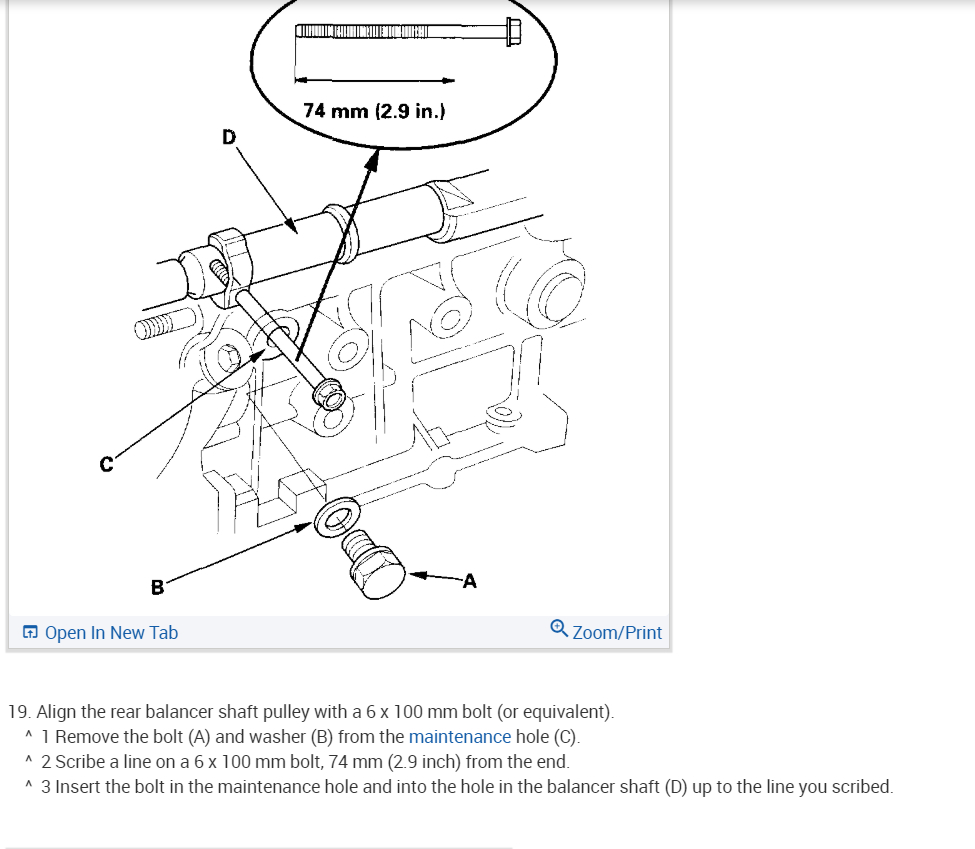 74 mm (2.9 in.)

D

C

B

A

Open In New Tab

Zoom/Print

19. Align the rear balancer shaft pulley with a 6 x 100 mm bolt (or equivalent).
^ 1 Remove the bolt (A) and washer (B) from the maintenance hole (C).
^ 2 Scribe a line on a 6 x 100 mm bolt, 74 mm (2.9 inch) from the end.
^ 3 Insert the bolt in the maintenance hole and into the hole in the balancer shaft (D) up to the line you scribed.