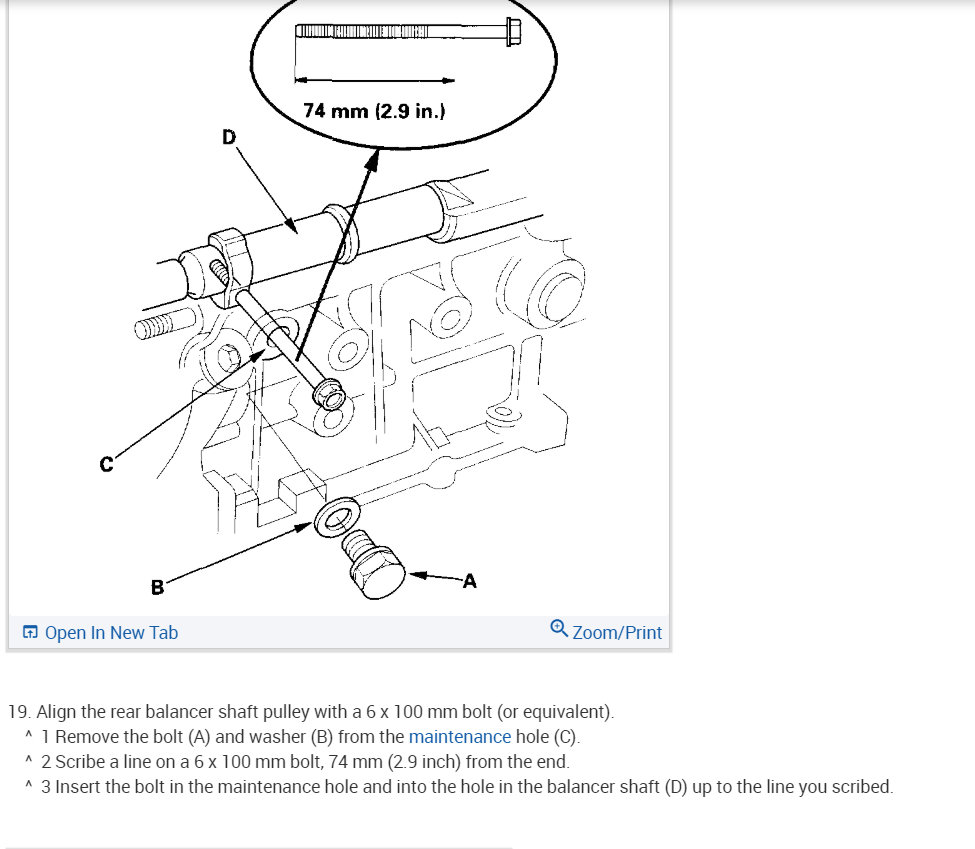 74 mm (2.9 in.)

D

C

B

A

Open In New Tab

Zoom/Print

19. Align the rear balancer shaft pulley with a 6 x 100 mm bolt (or equivalent).
^ 1 Remove the bolt (A) and washer (B) from the maintenance hole (C).
^ 2 Scribe a line on a 6 x 100 mm bolt, 74 mm (2.9 inch) from the end.
^ 3 Insert the bolt in the maintenance hole and into the hole in the balancer shaft (D) up to the line you scribed.