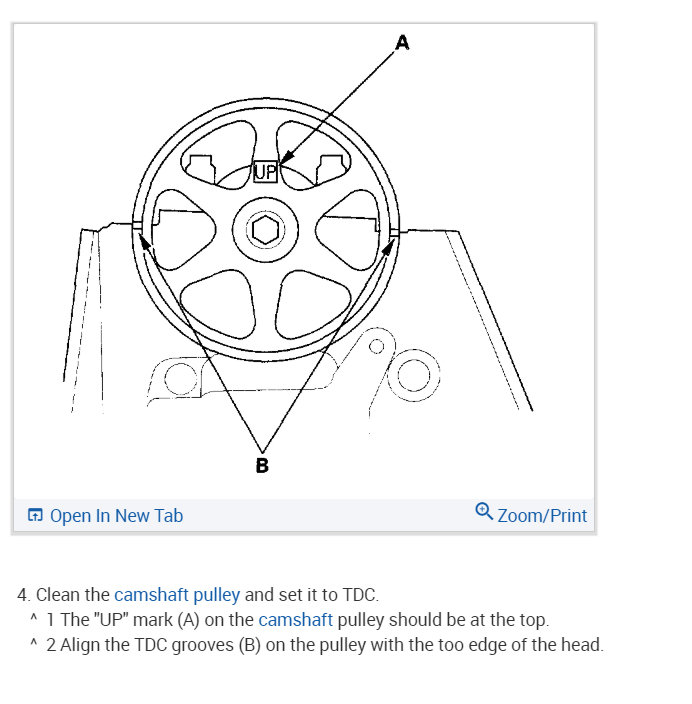 A

UP

B

Open In New Tab

Zoom/Print

4. Clean the camshaft pulley and set it to TDC.
^ 1 The "UP" mark (A) on the camshaft pulley should be at the top.
^ 2 Align the TDC grooves (B) on the pulley with the too edge of the head.