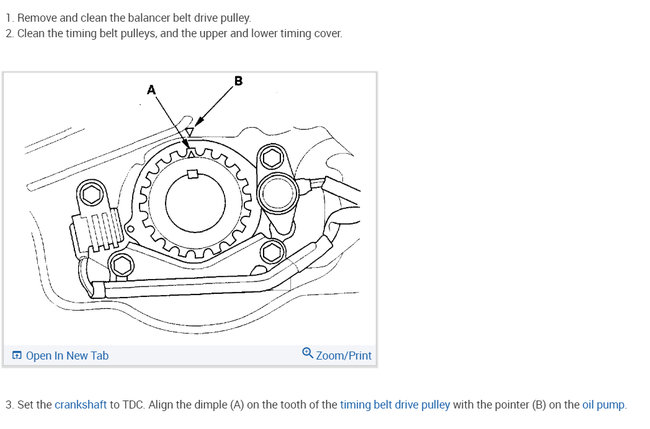 1. Remove and clean the balancer belt drive pulley.
2. Clean the timing belt pulleys, and the upper and lower timing cover.

A

B

Open In New Tab

Zoom/Print

3. Set the crankshaft to TDC. Align the dimple (A) on the tooth of the timing belt drive pulley with the pointer (B) on the oil pump.