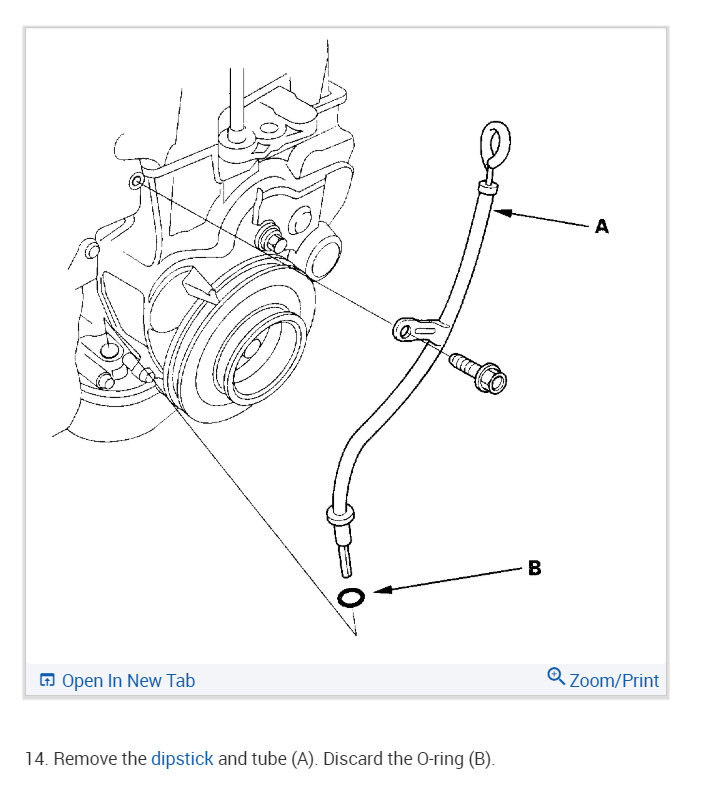 A

B

Open In New Tab

Zoom/Print

14. Remove the dipstick and tube (A). Discard the O-ring (B).