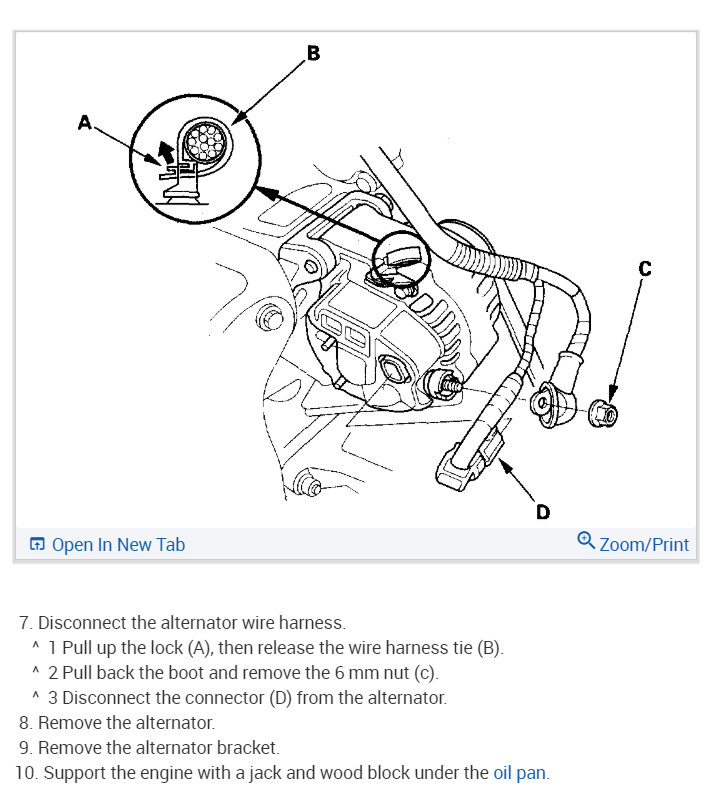 B

A

C

D

Open In New Tab

Zoom/Print

7. Disconnect the alternator wire harness.
^ 1 Pull up the lock (A), then release the wire harness tie (B).
^ 2 Pull back the boot and remove the 6 mm nut (c).
^ 3 Disconnect the connector (D) from the alternator.
8. Remove the alternator.
9. Remove the alternator bracket.
10. Support the engine with a jack and wood block under the oil pan.