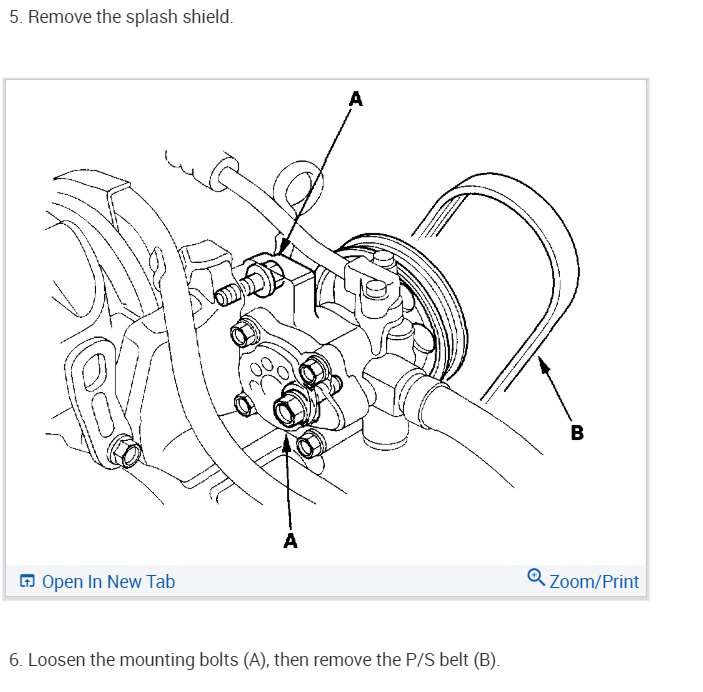 5. Remove the splash shield.

A

B

A

Open In New Tab

Zoom/Print

6. Loosen the mounting bolts (A), then remove the P/S belt (B).