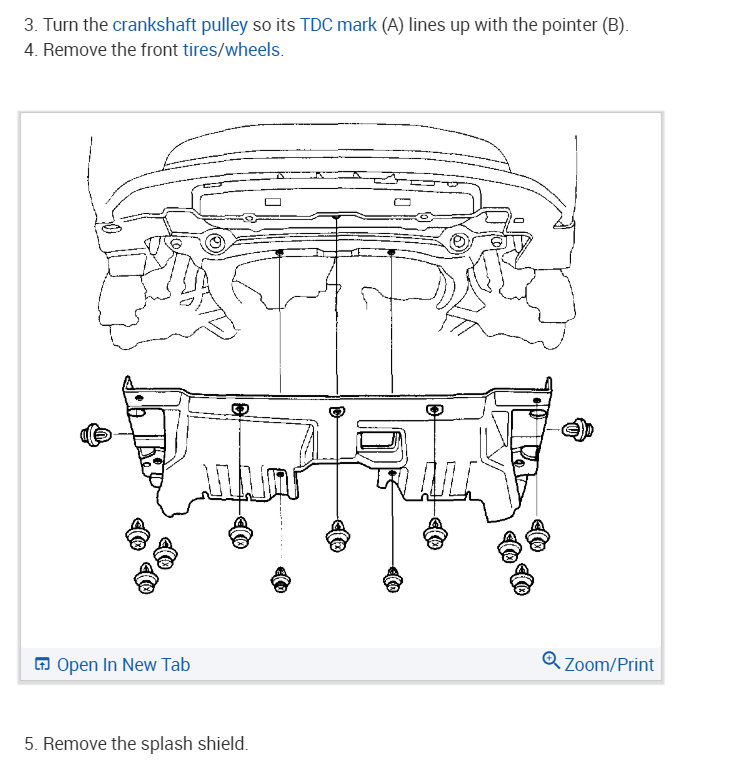 3. Turn the crankshaft pulley so its TDC mark (A) lines up with the pointer (B).
4. Remove the front tires/wheels.

Open In New Tab

Zoom/Print

5. Remove the splash shield.