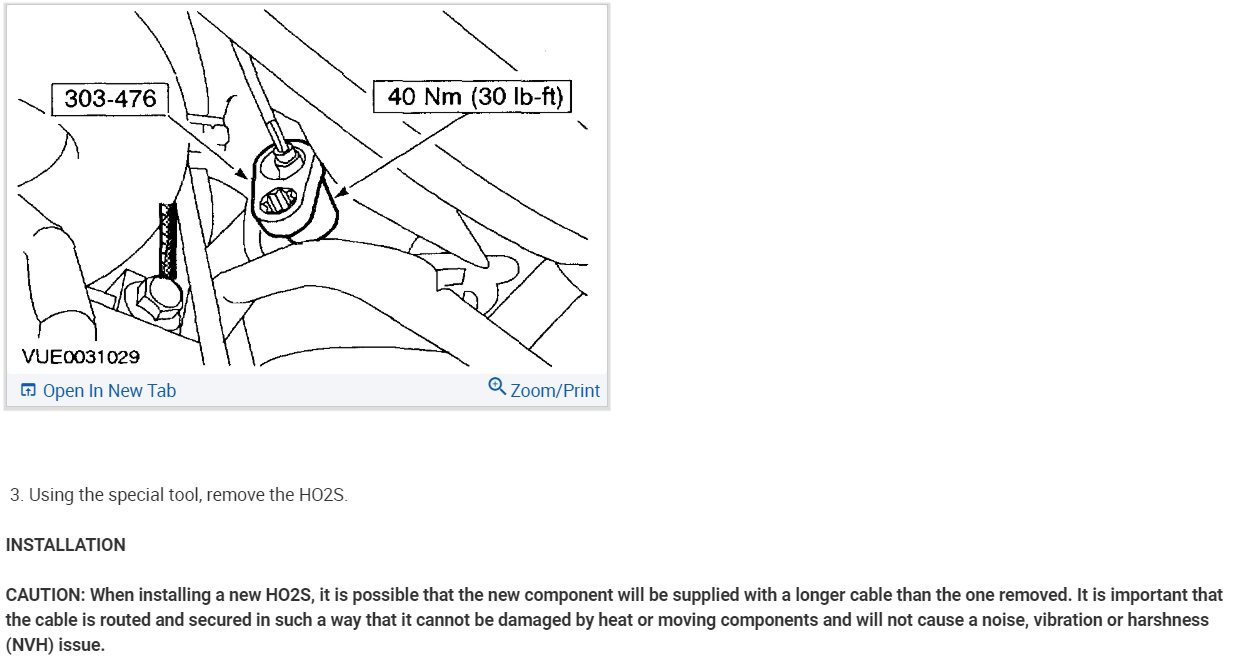 303-476

40 Nm (30 lb-ft)

VUE0031029

Open In New Tab

Zoom/Print

3. Using the special tool, remove the HO2S.

INSTALLATION

CAUTION: When installing a new HO2S, it is possible that the new component will be supplied with a longer cable than the one removed. It is important that the cable is routed and secured in such a way that it cannot be damaged by heat or moving components and will not cause a noise, vibration or harshness (NVH) issue.