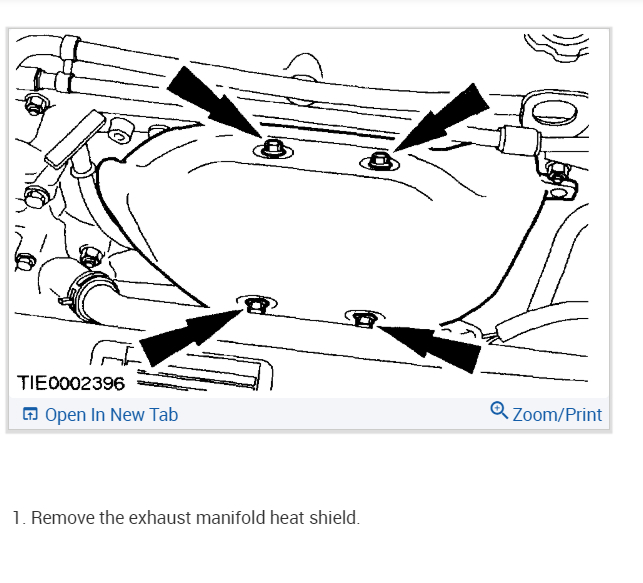 TIE0002396

Open In New Tab

Zoom/Print

1. Remove the exhaust manifold heat shield.