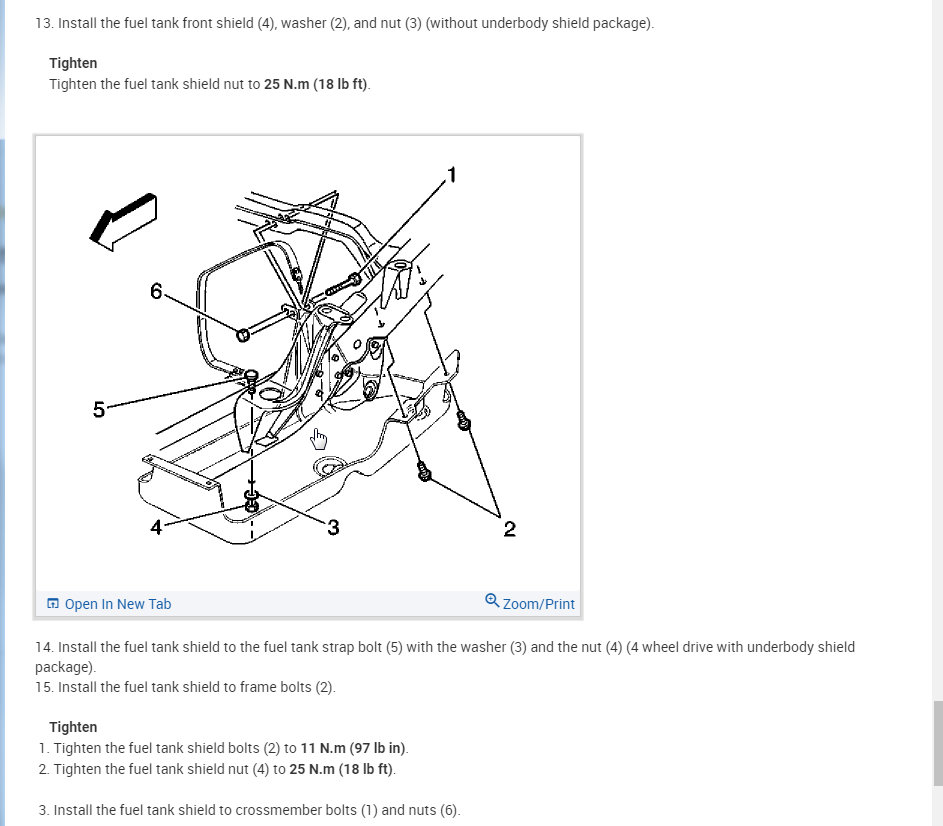 13. Install the fuel tank front shield (4), washer (2), and nut (3) (without underbody shield package).

Tighten
Tighten the fuel tank shield nut to 25 N.m (18 lb ft).

1
6
5
4
3
2

Open In New Tab
Zoom/Print

14. Install the fuel tank shield to the fuel tank strap bolt (5) with the washer (3) and the nut (4) (4 wheel drive with underbody shield package).
15. Install the fuel tank shield to frame bolts (2).

Tighten
1. Tighten the fuel tank shield bolts (2) to 11 N.m (97 lb in).
2. Tighten the fuel tank shield nut (4) to 25 N.m (18 lb ft).

3. Install the fuel tank shield to crossmember bolts (1) and nuts (6).