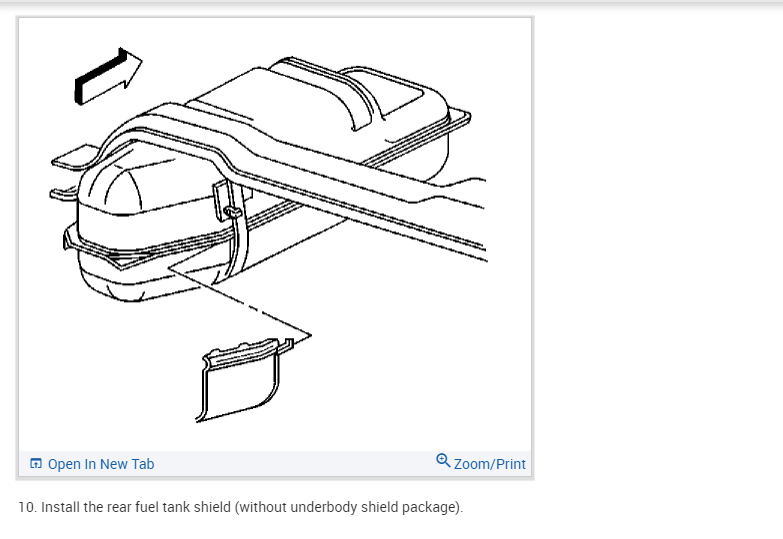 Open In New Tab

Zoom/Print

10. Install the rear fuel tank shield (without underbody shield package).