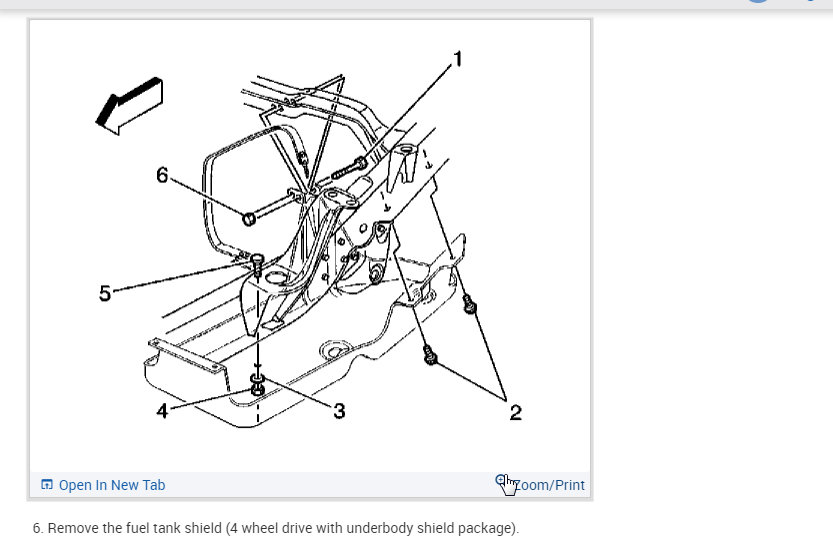 1
6
5
4
3
2

Open In New Tab
Zoom/Print

6. Remove the fuel tank shield (4 wheel drive with underbody shield package).