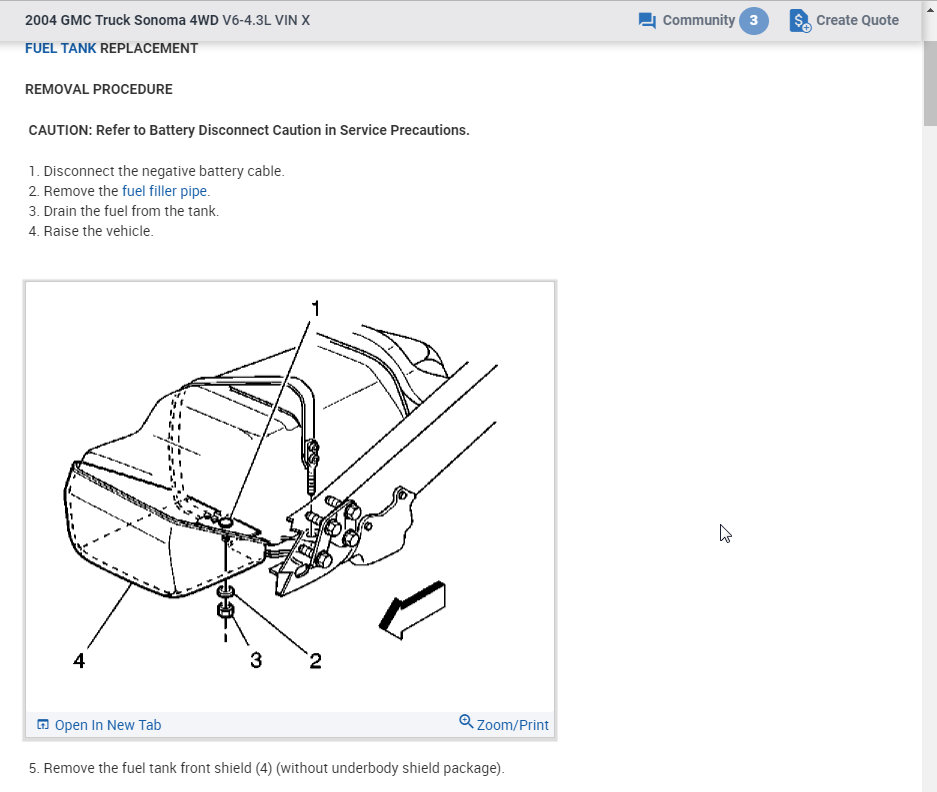 2004 GMC Truck Sonoma 4WD V6-4.3L VIN X
Community 3
Create Quote

FUEL TANK REPLACEMENT

REMOVAL PROCEDURE

CAUTION: Refer to Battery Disconnect Caution in Service Precautions.

1. Disconnect the negative battery cable.
2. Remove the fuel filler pipe.
3. Drain the fuel from the tank.
4. Raise the vehicle.

1
4
3
2

Open In New Tab
Zoom/Print

5. Remove the fuel tank front shield (4) (without underbody shield package).