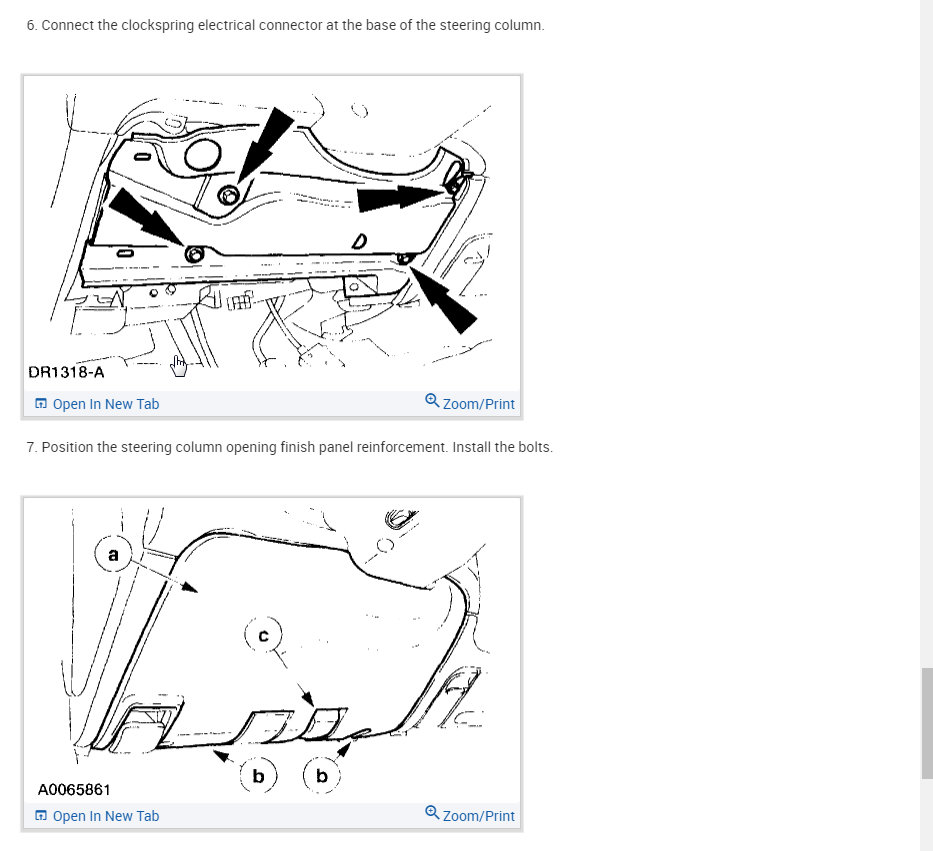 6. Connect the clockspring electrical connector at the base of the steering column.

DR1318-A

Open In New Tab

Zoom/Print

7. Position the steering column opening finish panel reinforcement. Install the bolts.

a

c

b

b

A0065861

Open In New Tab

Zoom/Print