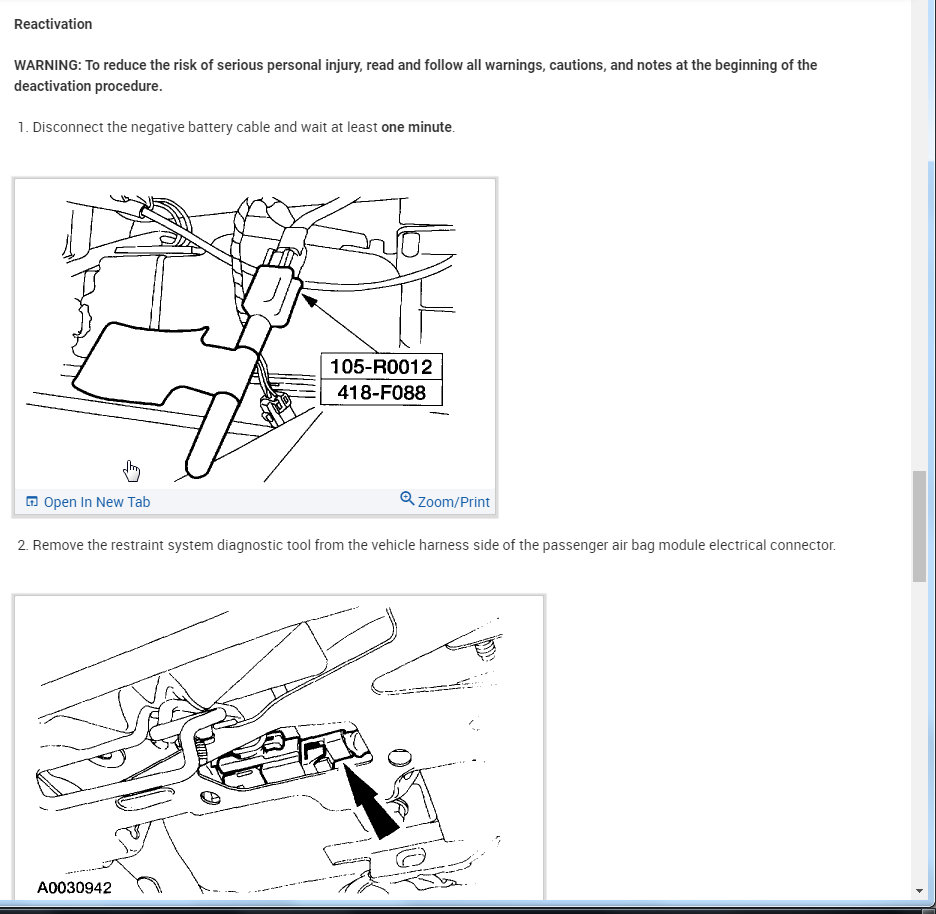 Reactivation

WARNING: To reduce the risk of serious personal injury, read and follow all warnings, cautions, and notes at the beginning of the deactivation procedure.

1. Disconnect the negative battery cable and wait at least one minute.

105-R0012
418-F088

Open In New Tab
Zoom/Print

2. Remove the restraint system diagnostic tool from the vehicle harness side of the passenger air bag module electrical connector.

A0030942