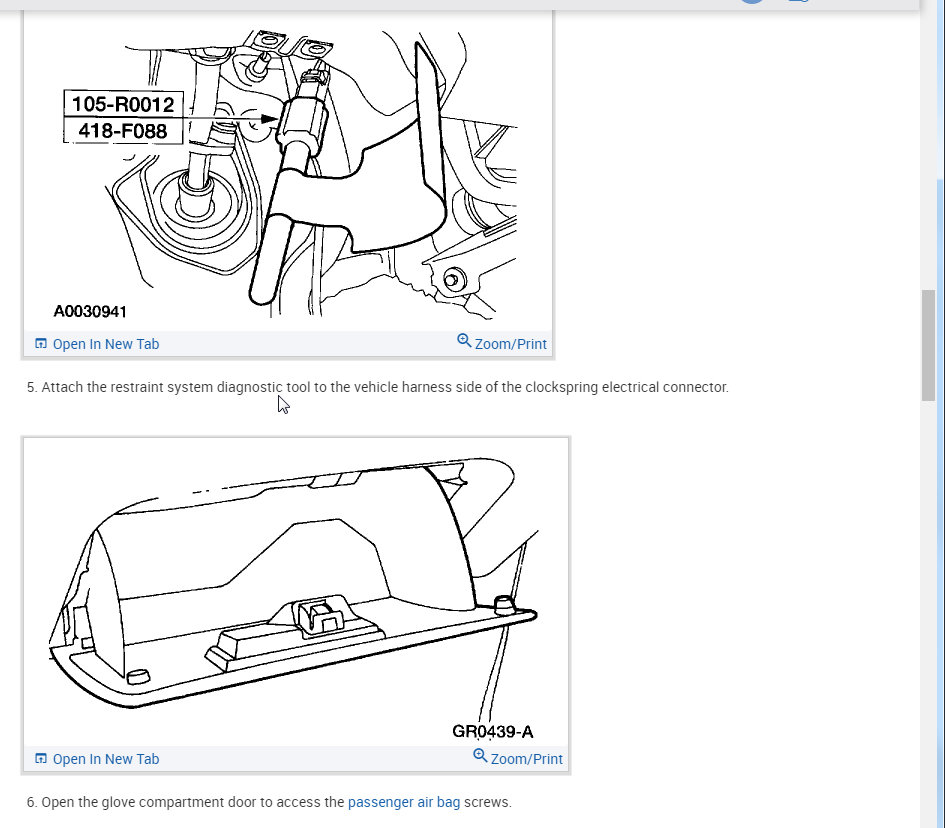 105-R0012
418-F088

A0030941

Open In New Tab
Zoom/Print

5. Attach the restraint system diagnostic tool to the vehicle harness side of the clockspring electrical connector.

GR0439-A

Open In New Tab
Zoom/Print

6. Open the glove compartment door to access the passenger air bag screws.