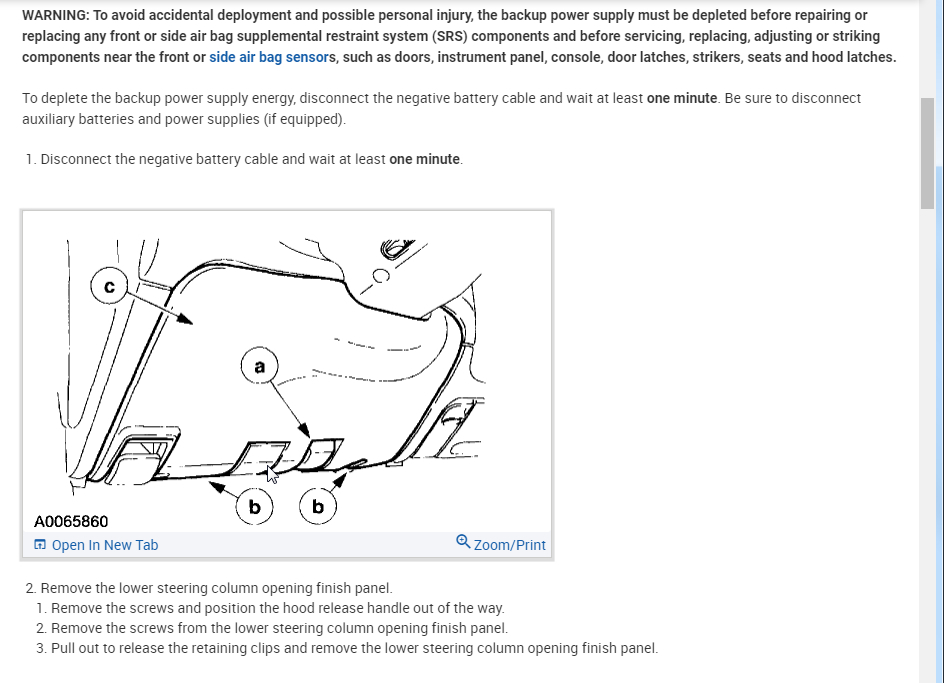 WARNING: To avoid accidental deployment and possible personal injury, the backup power supply must be depleted before repairing or replacing any front or side air bag supplemental restraint system (SRS) components and before servicing, replacing, adjusting or striking components near the front or side air bag sensors, such as doors, instrument panel, console, door latches, strikers, seats and hood latches.

To deplete the backup power supply energy, disconnect the negative battery cable and wait at least one minute. Be sure to disconnect auxiliary batteries and power supplies (if equipped).

1. Disconnect the negative battery cable and wait at least one minute.

c

a

b

b

A0065860

Open In New Tab

Zoom/Print

2. Remove the lower steering column opening finish panel.
1. Remove the screws and position the hood release handle out of the way.
2. Remove the screws from the lower steering column opening finish panel.
3. Pull out to release the retaining clips and remove the lower steering column opening finish panel.