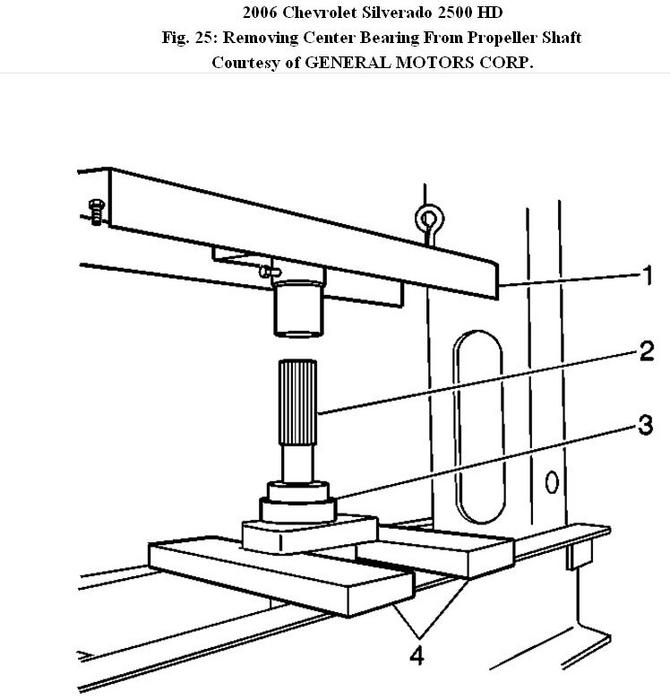 2006 Chevrolet Silverado 2500 HD
Fig. 25: Removing Center Bearing From Propeller Shaft
Courtesy of GENERAL MOTORS CORP.

1
2
3
4