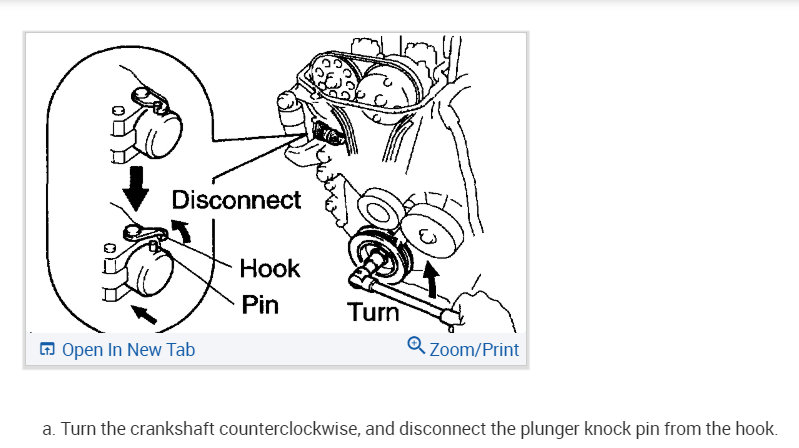 Disconnect
Hook
Pin
Turn

Open In New Tab
Zoom/Print

a. Turn the crankshaft counterclockwise, and disconnect the plunger knock pin from the hook.