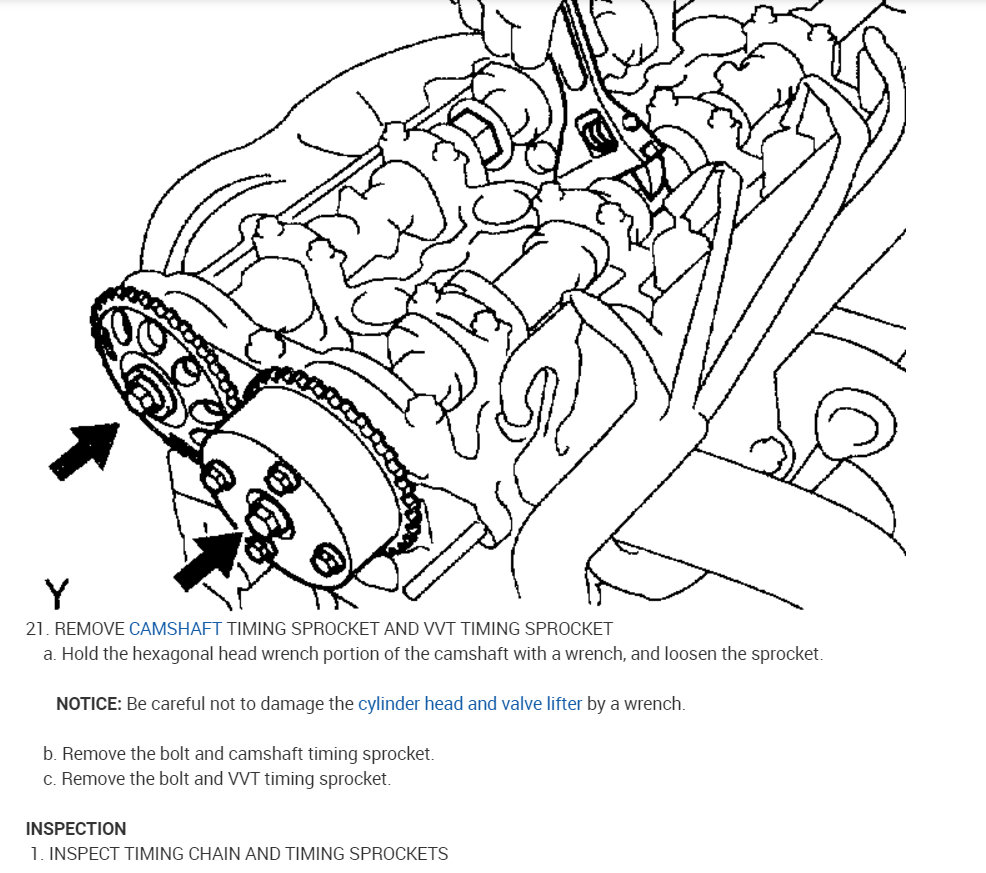 Y

21. REMOVE CAMSHAFT TIMING SPROCKET AND VVT TIMING SPROCKET

a. Hold the hexagonal head wrench portion of the camshaft with a wrench, and loosen the sprocket.

NOTICE: Be careful not to damage the cylinder head and valve lifter by a wrench.

b. Remove the bolt and camshaft timing sprocket.
c. Remove the bolt and VVT timing sprocket.

INSPECTION

1. INSPECT TIMING CHAIN AND TIMING SPROCKETS