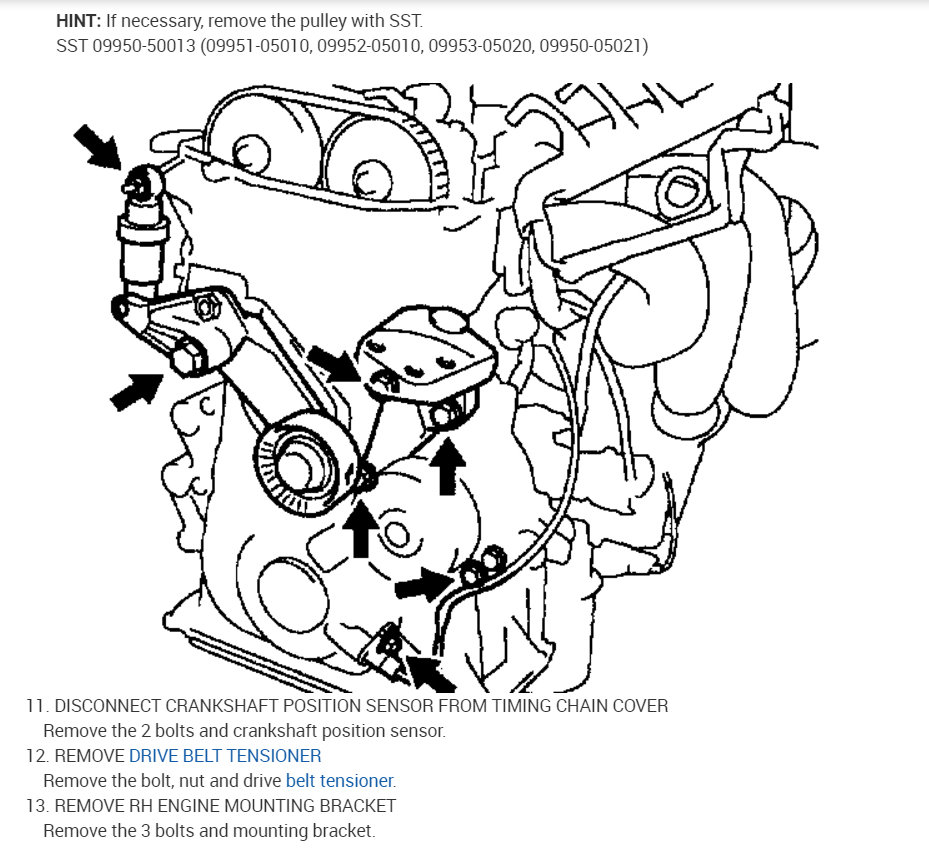 HINT: If necessary, remove the pulley with SST.
SST 09950-50013 (09951-05010, 09952-05010, 09953-05020, 09950-05021)

11. DISCONNECT CRANKSHAFT POSITION SENSOR FROM TIMING CHAIN COVER
Remove the 2 bolts and crankshaft position sensor.
12. REMOVE DRIVE BELT TENSIONER
Remove the bolt, nut and drive belt tensioner.
13. REMOVE RH ENGINE MOUNTING BRACKET
Remove the 3 bolts and mounting bracket.