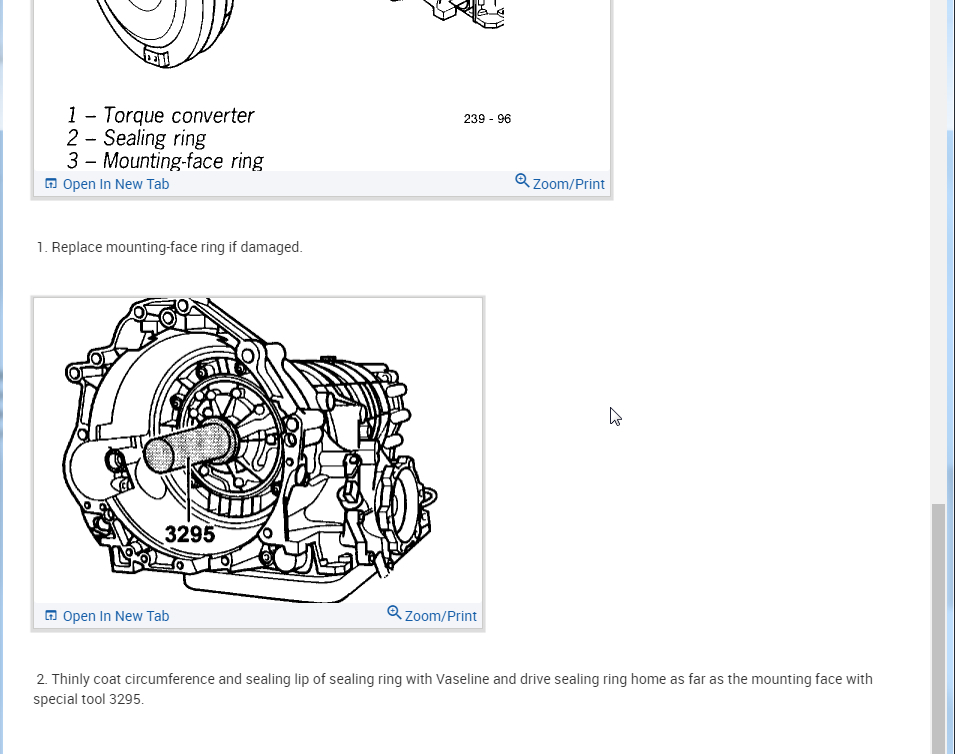 1 – Torque converter
2 – Sealing ring
3 – Mounting-face ring

239 - 96

Open In New Tab
Zoom/Print

1. Replace mounting-face ring if damaged.

3295

Open In New Tab
Zoom/Print

2. Thinly coat circumference and sealing lip of sealing ring with Vaseline and drive sealing ring home as far as the mounting face with special tool 3295.