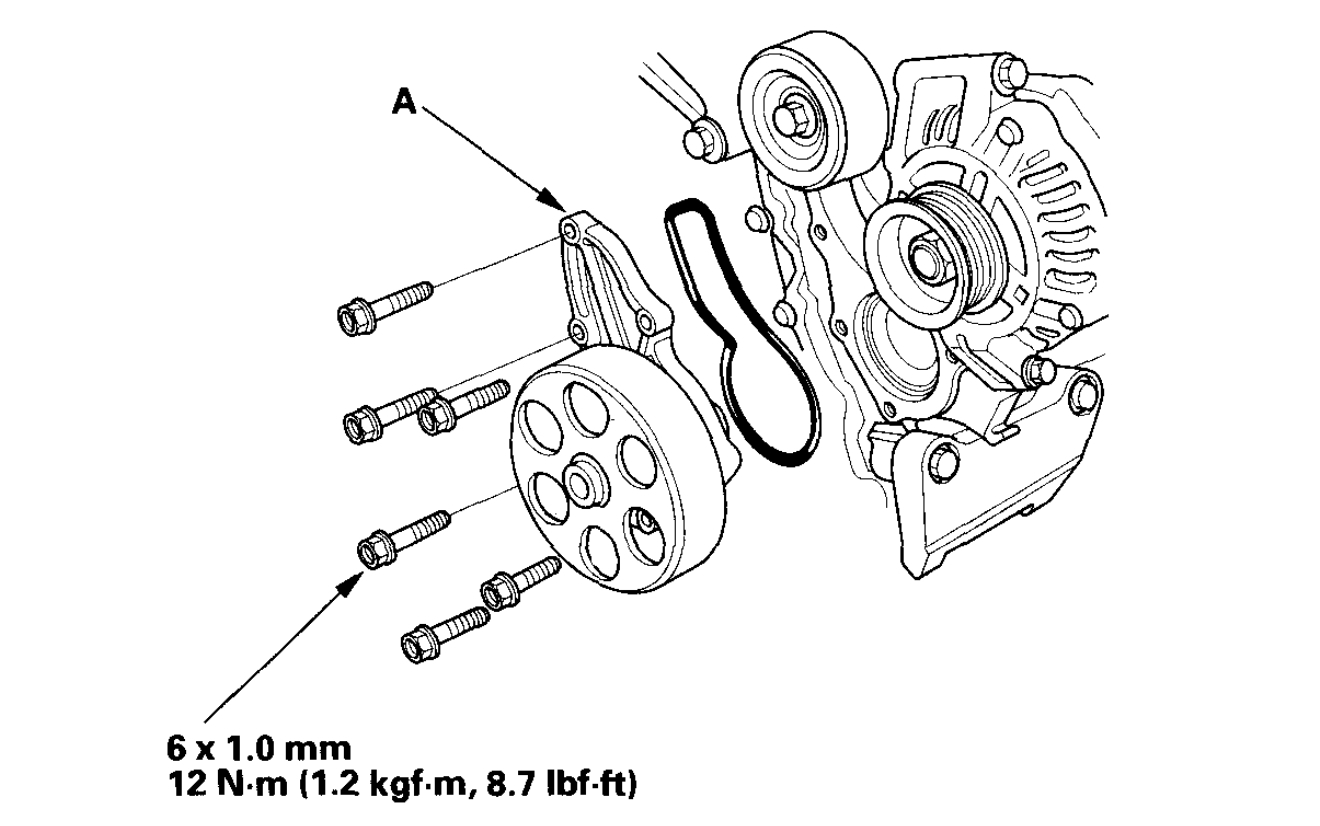 A

6 x 1.0 mm
12 N·m (1.2 kgf·m, 8.7 lbf·ft)