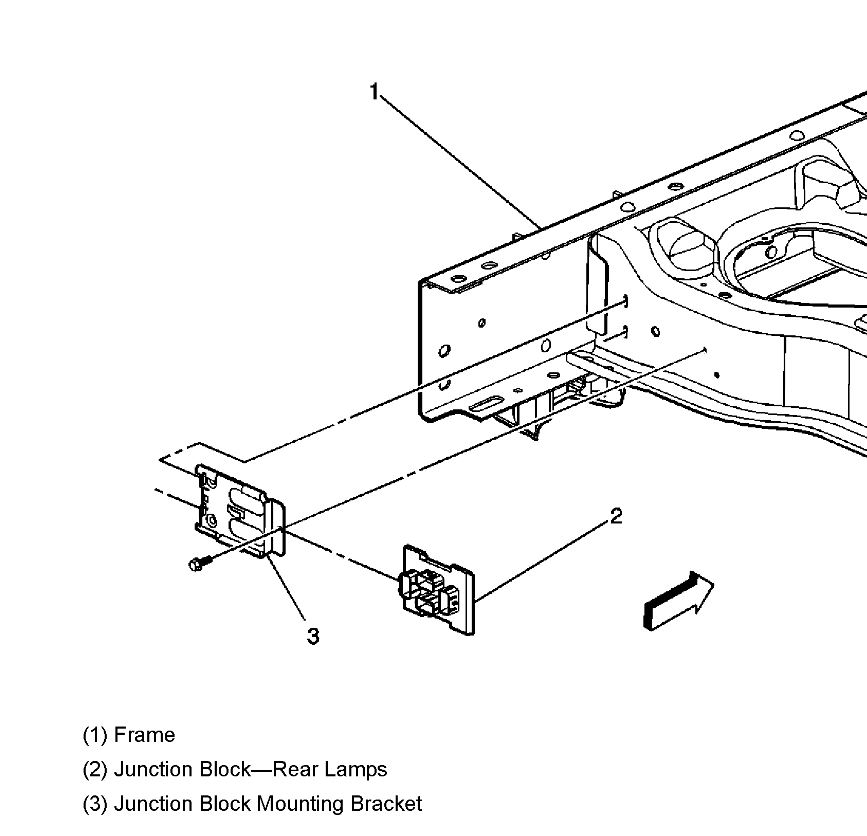 1

2

3

(1) Frame

(2) Junction Block—Rear Lamps

(3) Junction Block Mounting Bracket