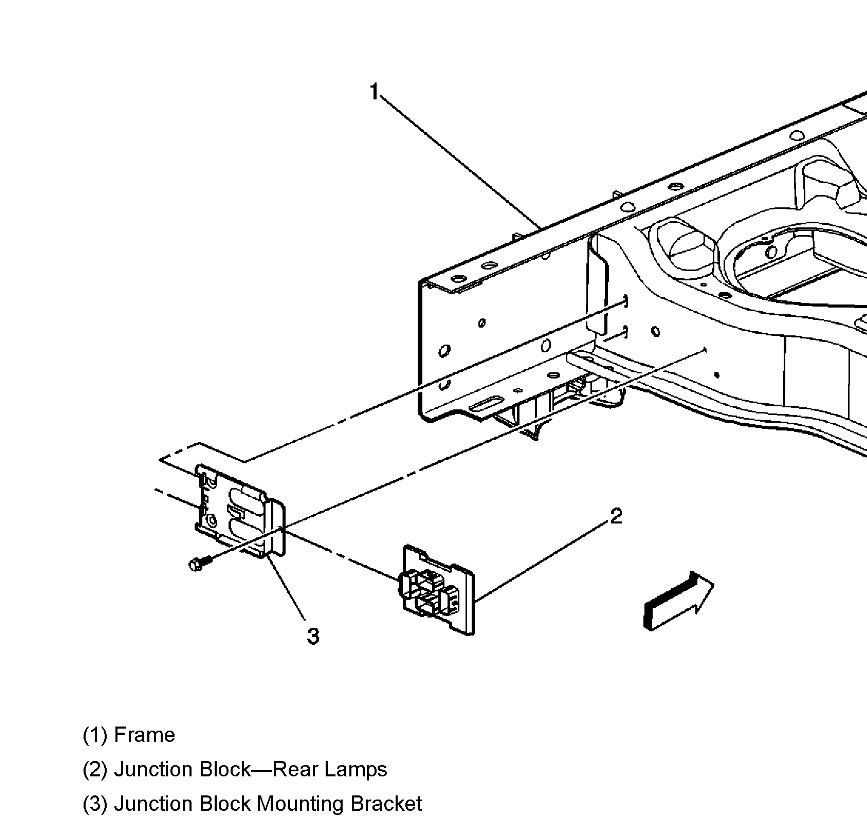 1

2

3

(1) Frame
(2) Junction Block—Rear Lamps
(3) Junction Block Mounting Bracket