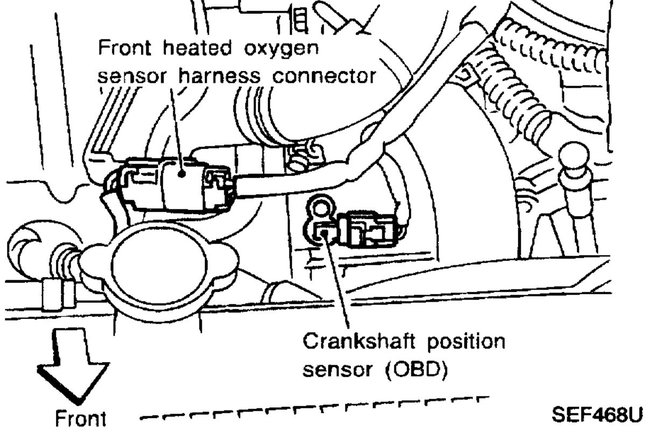 Front heated oxygen sensor harness connector

Crankshaft position sensor (OBD)

Front

SEF468U