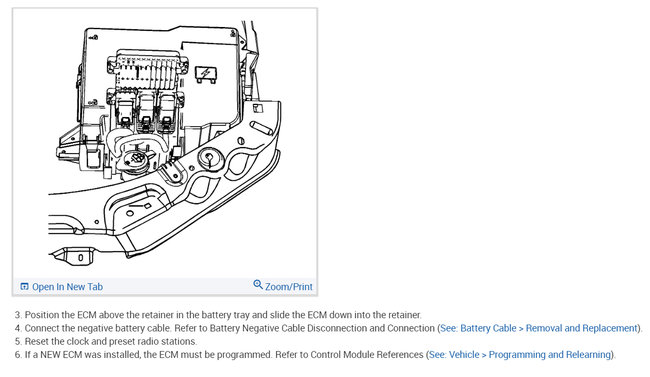 Open In New Tab

Zoom/Print

3. Position the ECM above the retainer in the battery tray and slide the ECM down into the retainer.
4. Connect the negative battery cable. Refer to Battery Negative Cable Disconnection and Connection (See: Battery Cable > Removal and Replacement).
5. Reset the clock and preset radio stations.
6. If a NEW ECM was installed, the ECM must be programmed. Refer to Control Module References (See: Vehicle > Programming and Relearning).