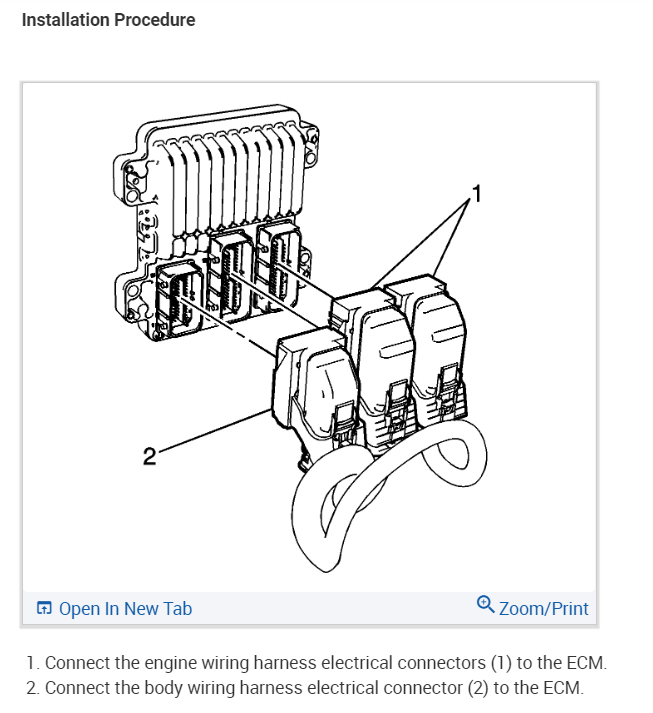 Installation Procedure

1

2

Open In New Tab

Zoom/Print

1. Connect the engine wiring harness electrical connectors (1) to the ECM.
2. Connect the body wiring harness electrical connector (2) to the ECM.