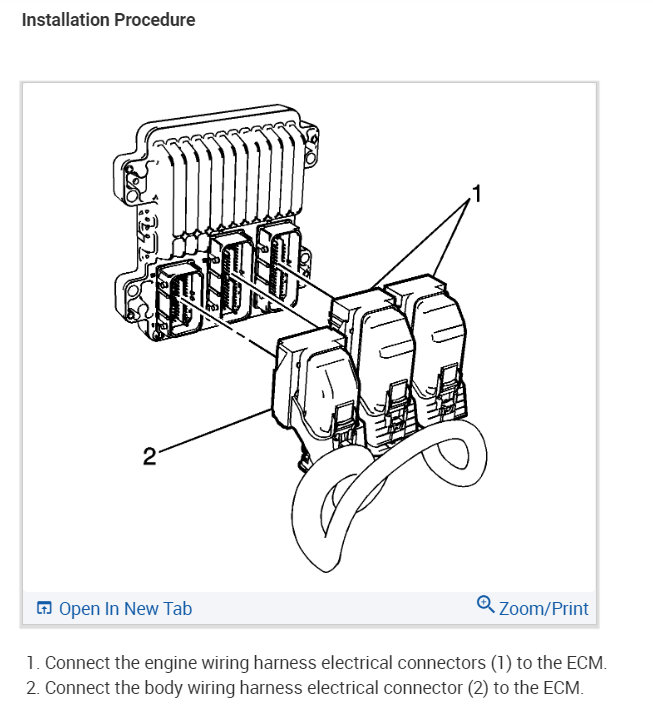 Installation Procedure

1

2

Open In New Tab

Zoom/Print

1. Connect the engine wiring harness electrical connectors (1) to the ECM.
2. Connect the body wiring harness electrical connector (2) to the ECM.