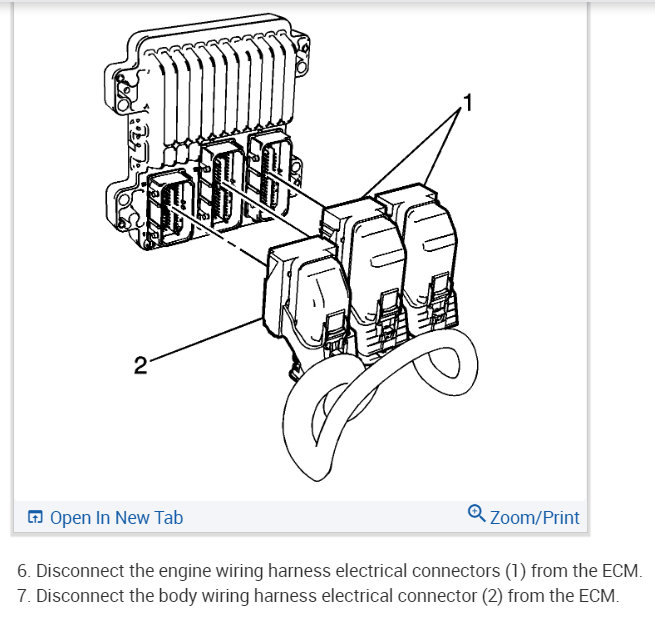 1

2

Open In New Tab

Zoom/Print

6. Disconnect the engine wiring harness electrical connectors (1) from the ECM.
7. Disconnect the body wiring harness electrical connector (2) from the ECM.