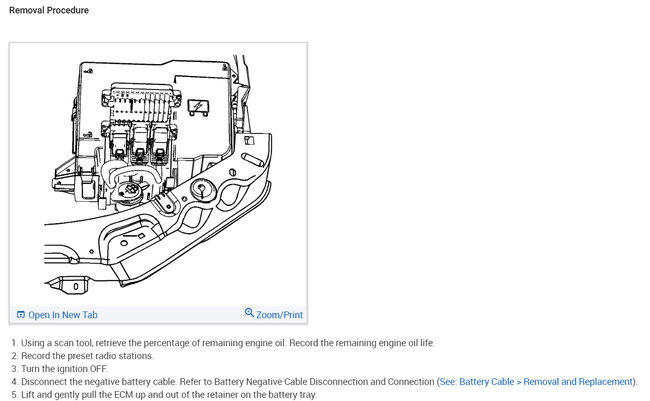 Removal Procedure

Open In New Tab

Zoom/Print

1. Using a scan tool, retrieve the percentage of remaining engine oil. Record the remaining engine oil life.
2. Record the preset radio stations.
3. Turn the ignition OFF.
4. Disconnect the negative battery cable. Refer to Battery Negative Cable Disconnection and Connection (See: Battery Cable > Removal and Replacement).
5. Lift and gently pull the ECM up and out of the retainer on the battery tray.