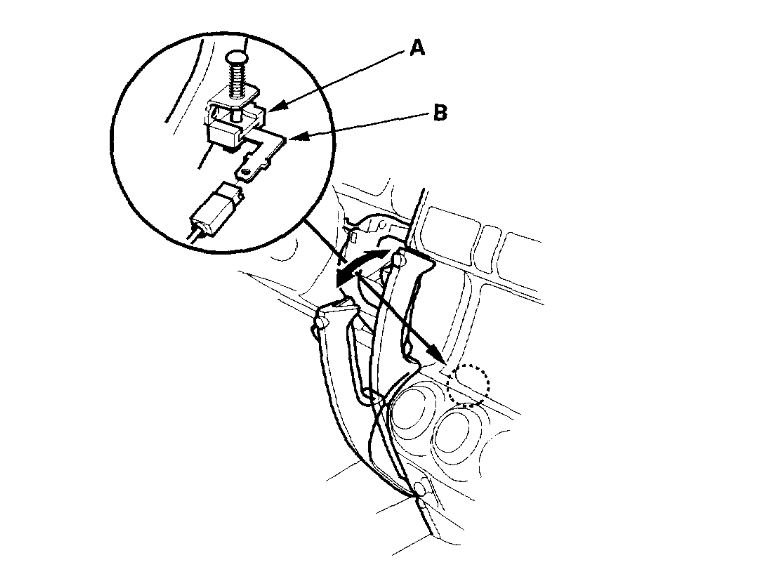 A
B