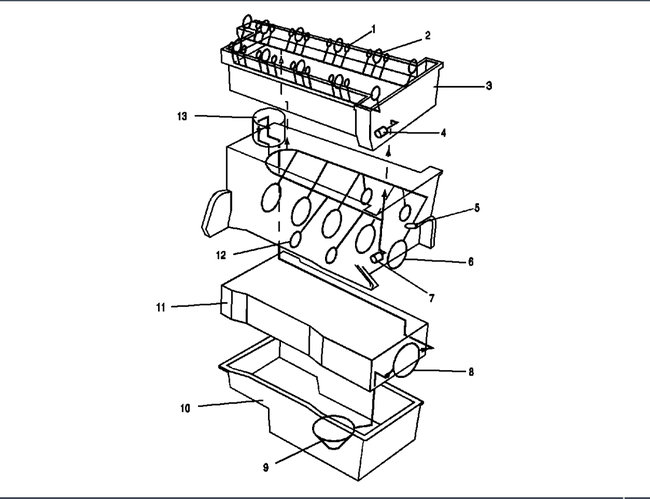 1
2
3
13
4
5
12
6
7
11
8
10
9