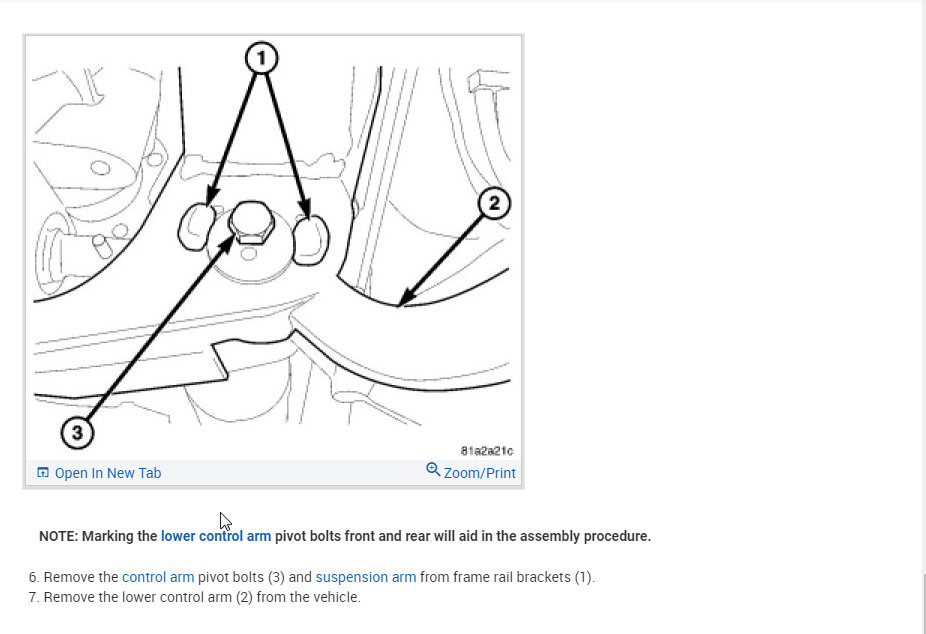 1
2
3
81a2a21c
Open In New Tab
Zoom/Print

NOTE: Marking the lower control arm pivot bolts front and rear will aid in the assembly procedure.

6. Remove the control arm pivot bolts (3) and suspension arm from frame rail brackets (1).
7. Remove the lower control arm (2) from the vehicle.